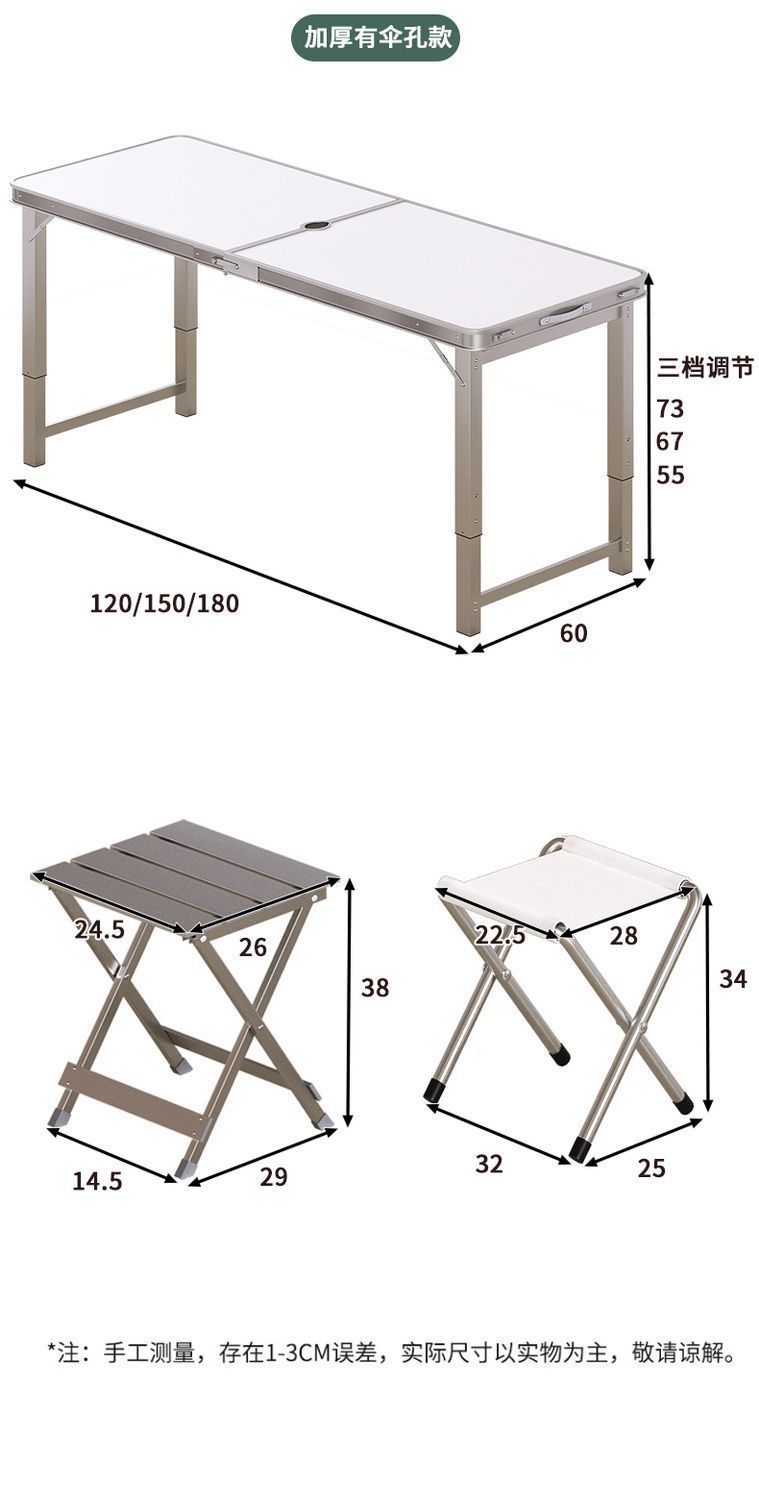 加厚有伞孔款

三档调节
73
67
55

120/150/180

60

24.5
26
38
14.5
29

22.5
28
34
32
25

*注：手工测量，存在1-3CM误差，实际尺寸以实物为主，敬请谅解。