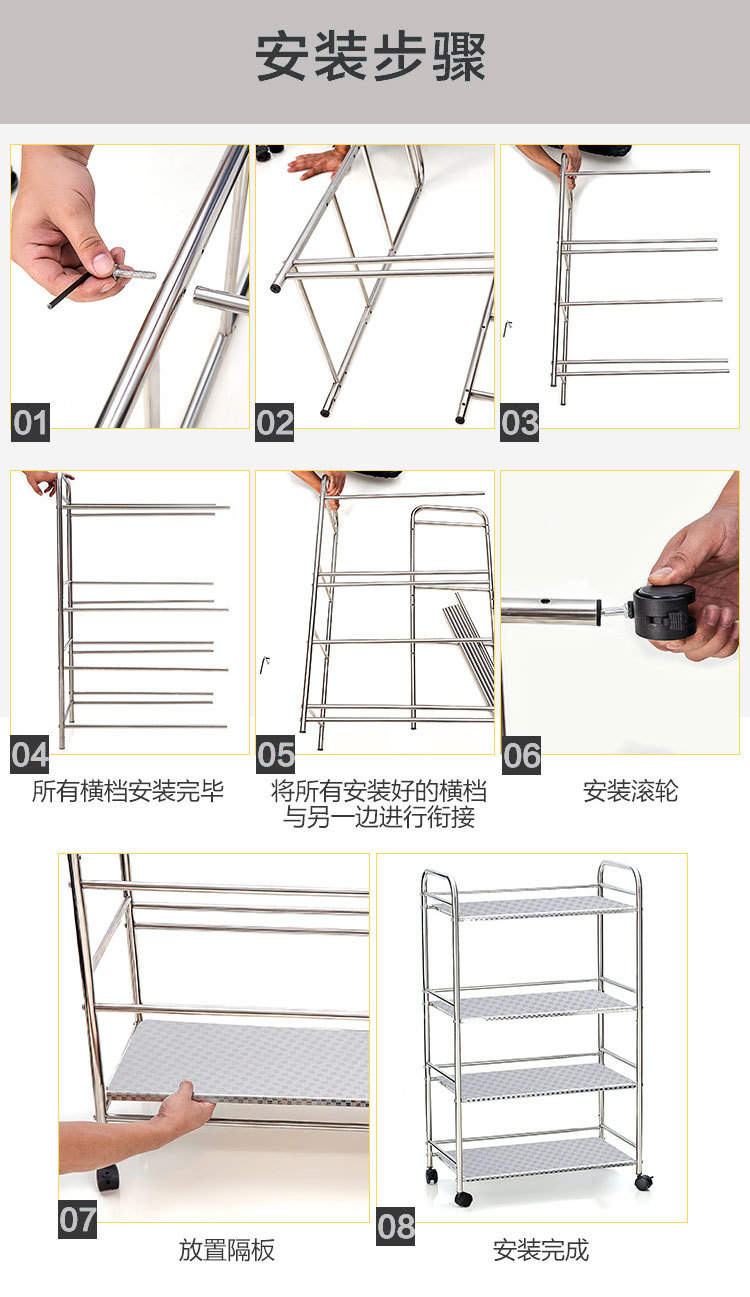 安装步骤

01

02

03

04
所有横档安装完毕

05
将所有安装好的横档与另一边进行衔接

06
安装滚轮

07
放置隔板

08
安装完成