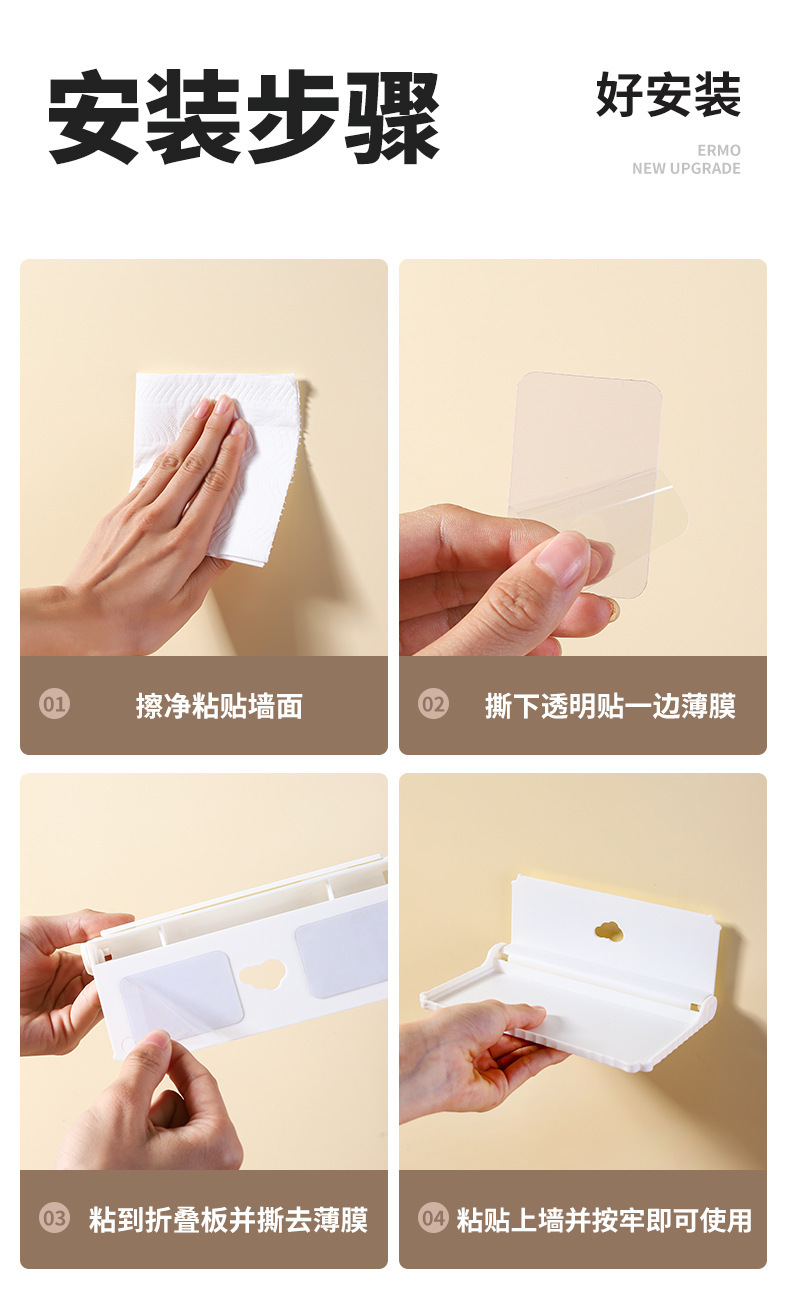 安装步骤

好安装
ERMO
NEW UPGRADE

01 擦净粘贴墙面

02 撕下透明贴一边薄膜

03 粘到折叠板并撕去薄膜

04 粘贴上墙并按牢即可使用