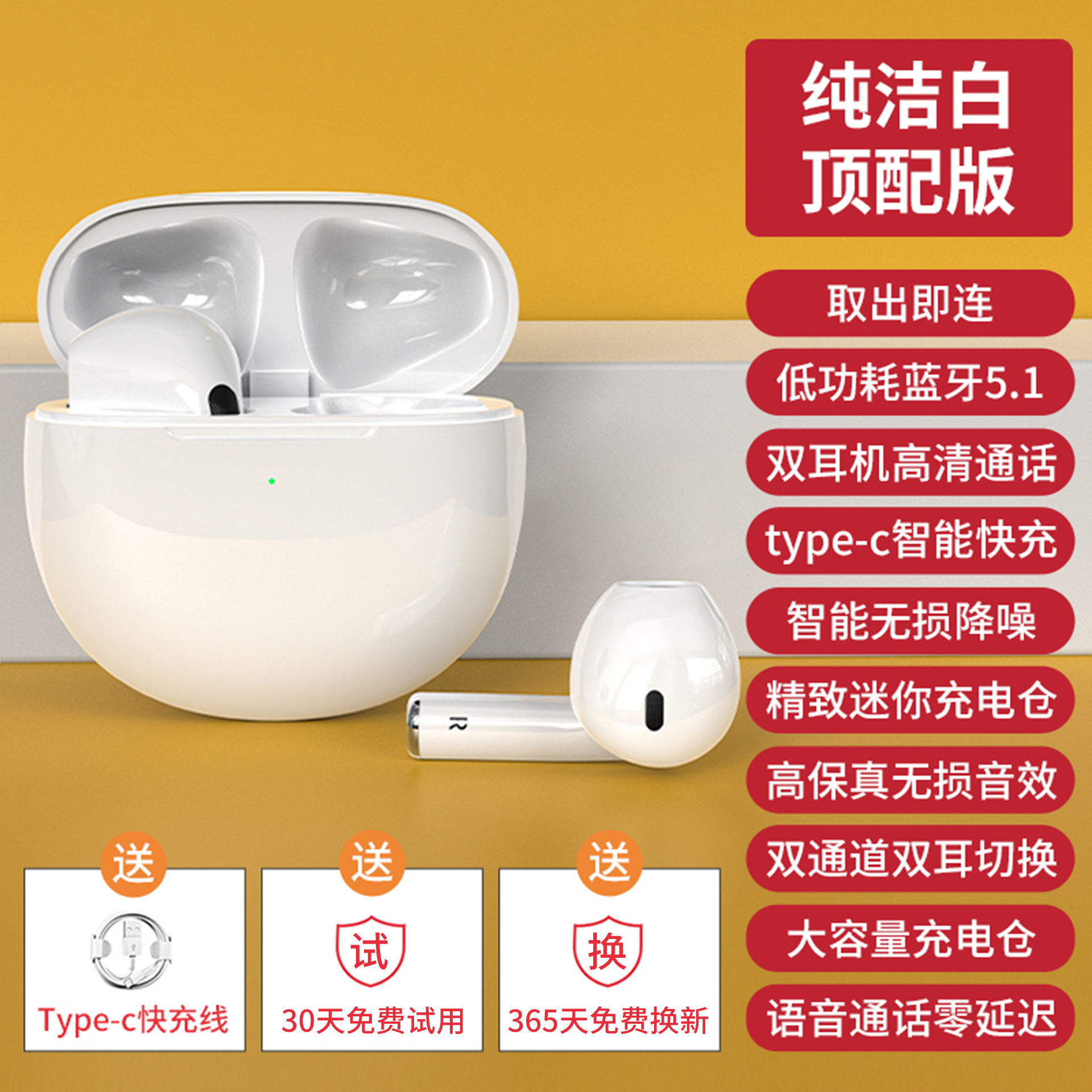 纯洁白
顶配版

取出即连

低功耗蓝牙5.1

双耳机高清通话

type-c智能快充

智能无损降噪

精致迷你充电仓

高保真无损音效

双通道双耳切换

大容量充电仓

语音通话零延迟

R

送
Type-c快充线

送
试
30天免费试用

送
换
365天免费换新