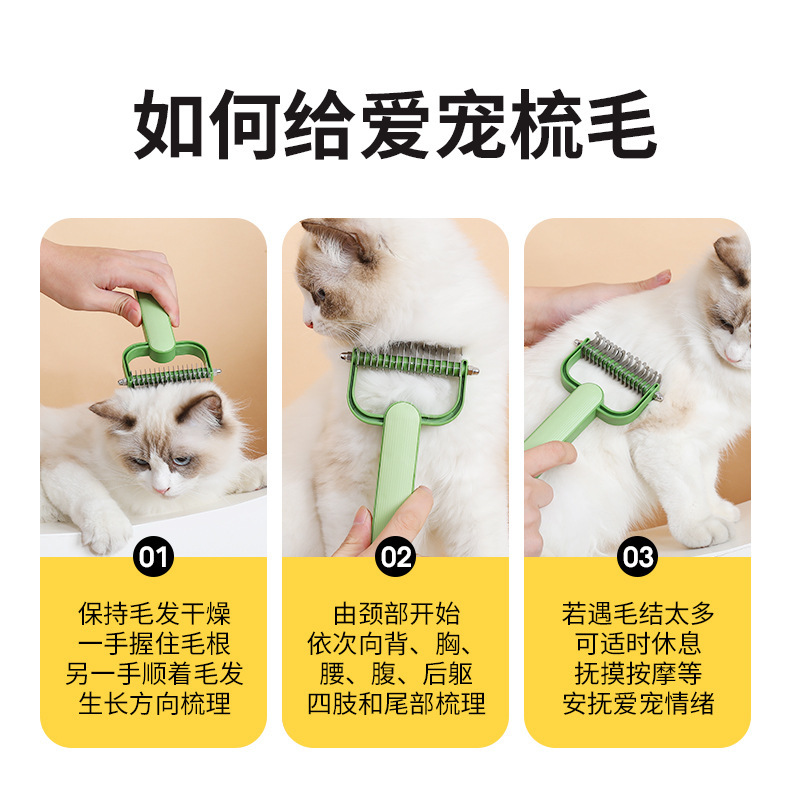 如何给爱宠梳毛

01

保持毛发干燥
一手握住毛根
另一手顺着毛发
生长方向梳理

02

由颈部开始
依次向背、胸、
腰、腹、后躯
四肢和尾部梳理

03

若遇毛结太多
可适时休息
抚摸按摩等
安抚爱宠情绪