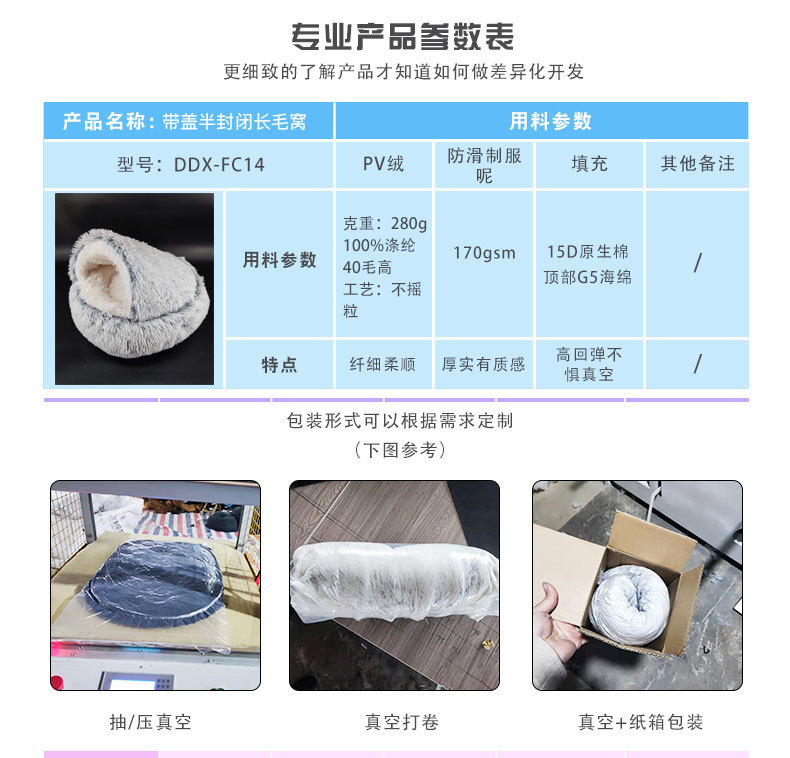 专业产品参数表

更细致的了解产品才知道如何做差异化开发

| 产品名称：带盖半封闭长毛窝 | | 用料参数 | | | |
|---|---|---|---|---|---|
| 型号：DDX-FC14 | | PV绒 | 防滑制服呢 | 填充 | 其他备注 |
| | 用料参数 | 克重：280g 100%涤纶 40毛高 工艺：不摇粒 | 170gsm | 15D原生棉 顶部G5海绵 | / |
| | 特点 | 纤细柔顺 | 厚实有质感 | 高回弹不惧真空 | / |

包装形式可以根据需求定制
（下图参考）

抽/压真空

真空打卷

真空+纸箱包装