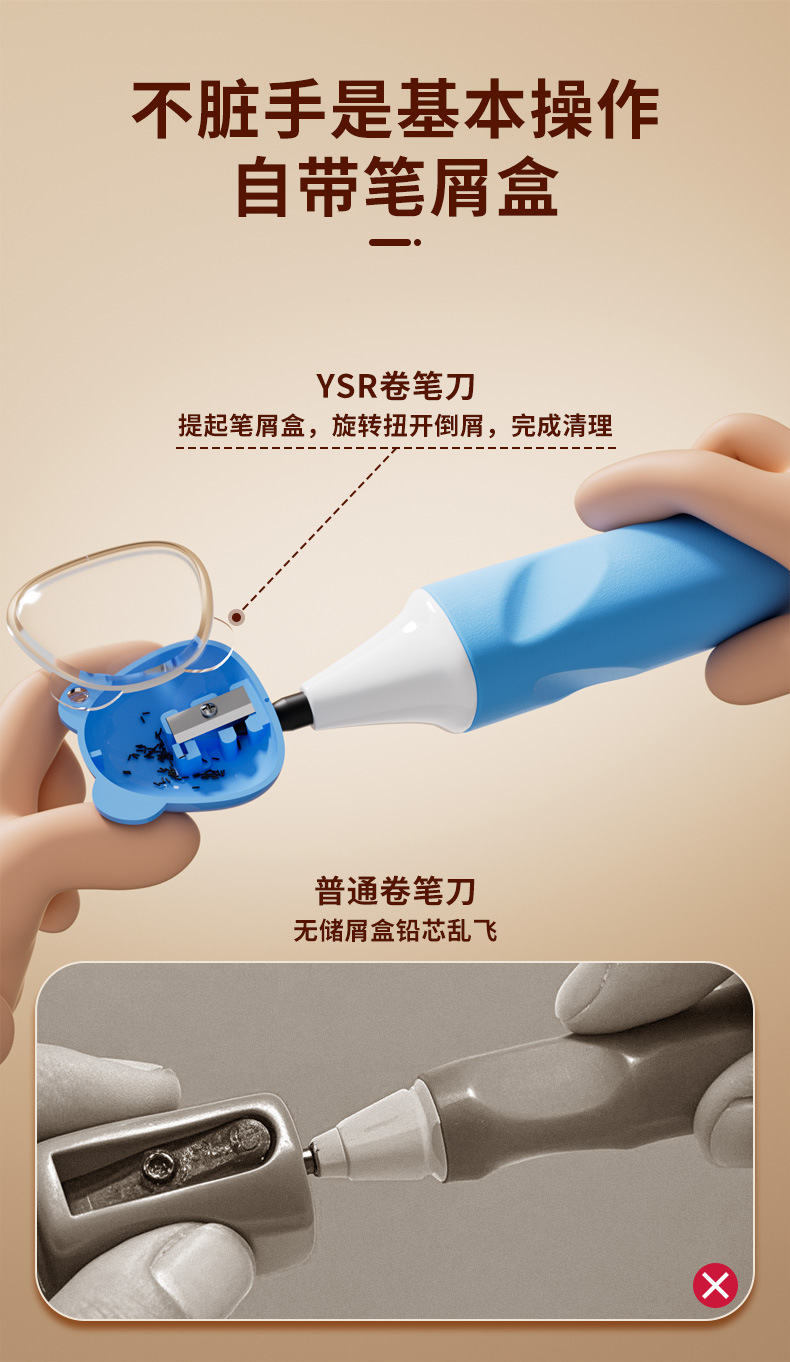 不脏手是基本操作
自带笔屑盒

YSR卷笔刀
提起笔屑盒，旋转扭开倒屑，完成清理

普通卷笔刀
无储屑盒铅芯乱飞