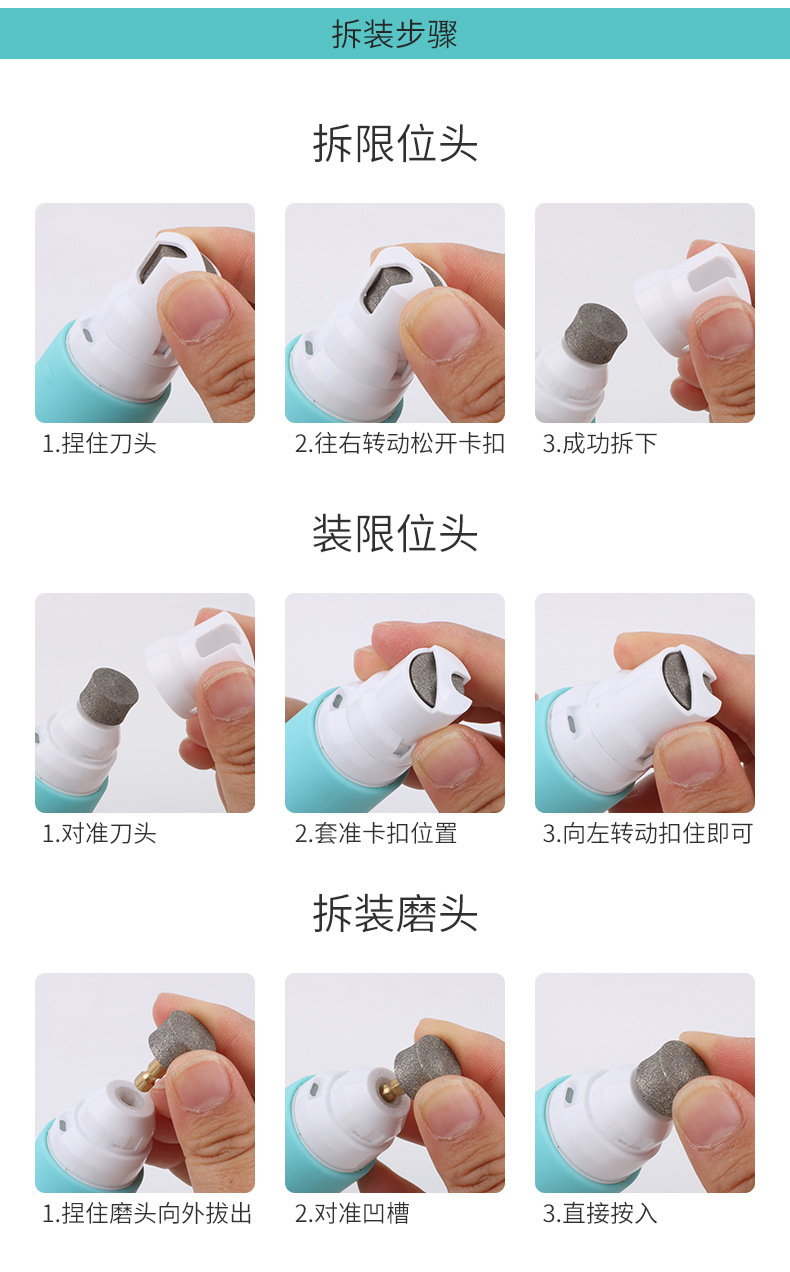 拆装步骤

拆限位头

1.捏住刀头

2.往右转动松开卡扣

3.成功拆下

装限位头

1.对准刀头

2.套准卡扣位置

3.向左转动扣住即可

拆装磨头

1.捏住磨头向外拔出

2.对准凹槽

3.直接按入