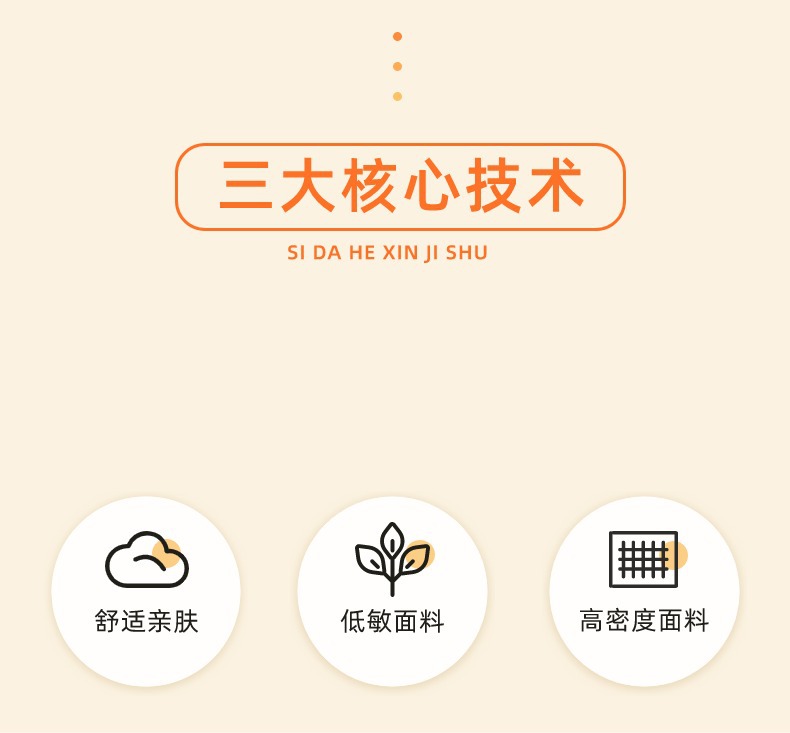 三大核心技术

SI DA HE XIN JI SHU

舒适亲肤

低敏面料

高密度面料