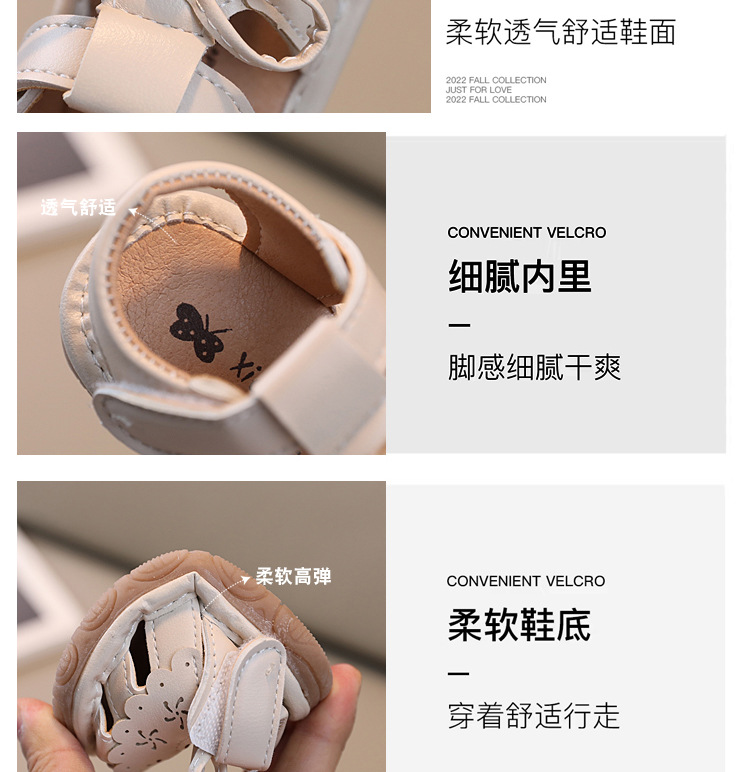 柔软透气舒适鞋面

2022 FALL COLLECTION
JUST FOR LOVE
2022 FALL COLLECTION

透气舒适

xi

CONVENIENT VELCRO

细腻内里

—

脚感细腻干爽

柔软高弹

CONVENIENT VELCRO

柔软鞋底

—

穿着舒适行走