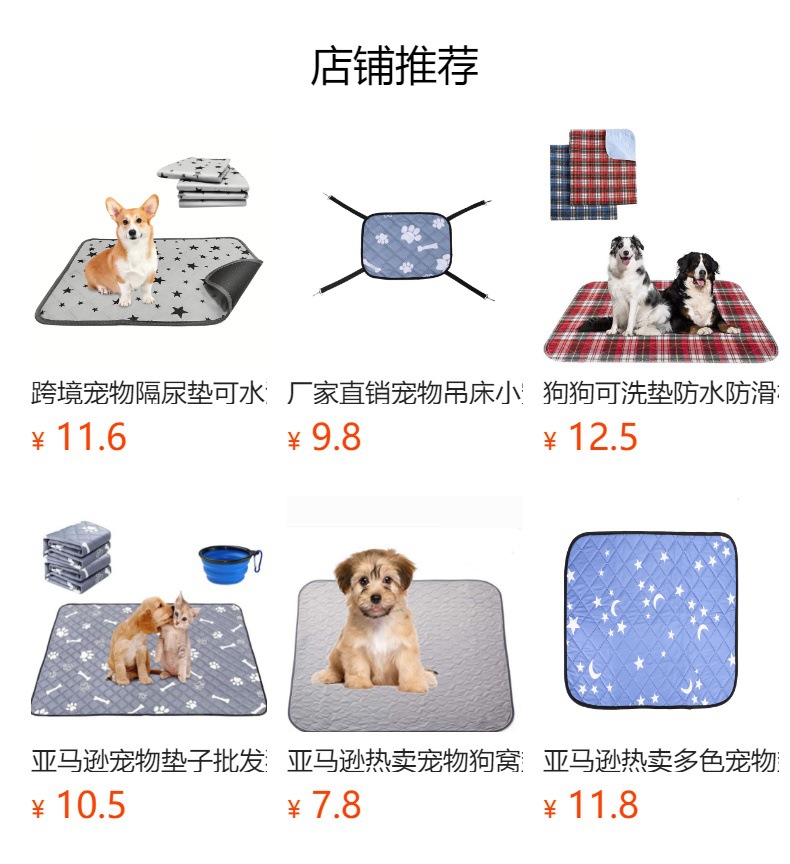 店铺推荐

跨境宠物隔尿垫可水
¥ 11.6

厂家直销宠物吊床小
¥ 9.8

狗狗可洗垫防水防滑
¥ 12.5

亚马逊宠物垫子批发
¥ 10.5

亚马逊热卖宠物狗窝
¥ 7.8

亚马逊热卖多色宠物
¥ 11.8