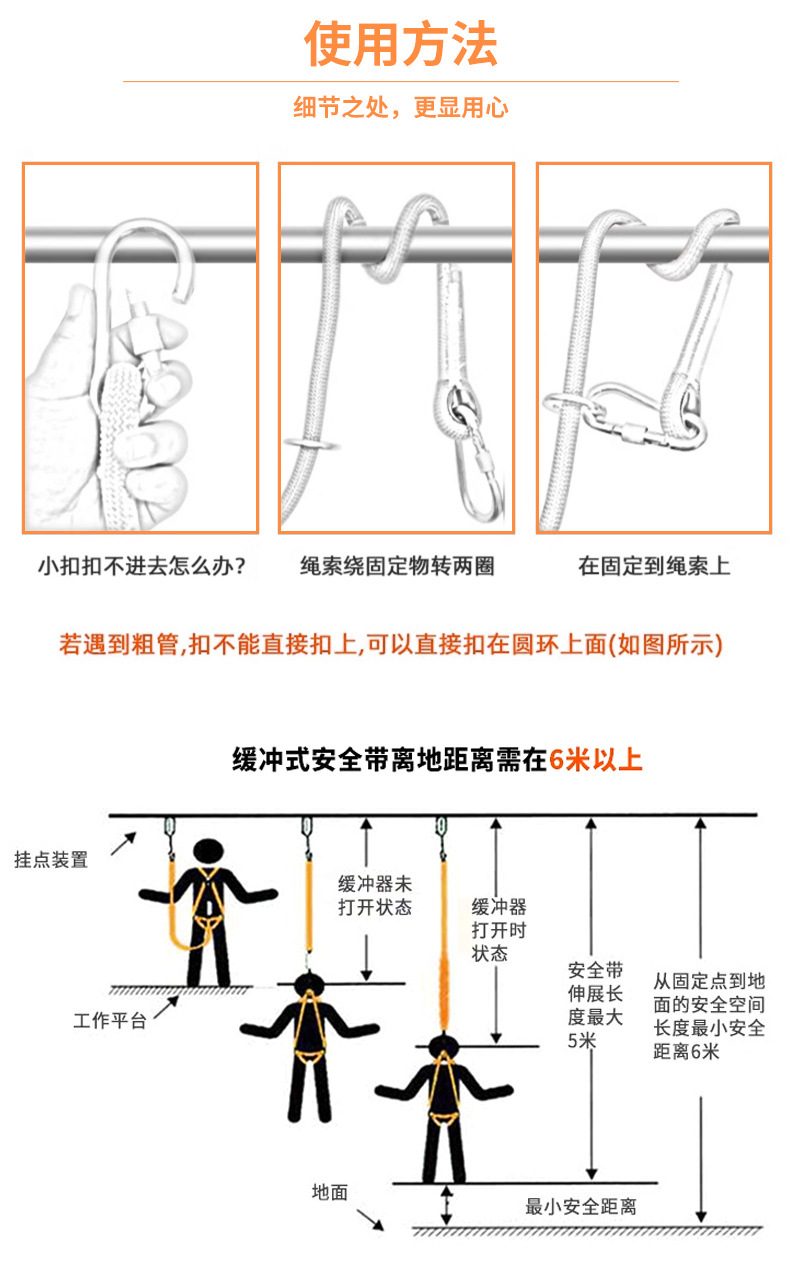 使用方法

细节之处，更显用心

小扣扣不进去怎么办？

绳索绕固定物转两圈

在固定到绳索上

若遇到粗管,扣不能直接扣上,可以直接扣在圆环上面(如图所示)

缓冲式安全带离地距离需在6米以上

挂点装置

缓冲器未打开状态

缓冲器打开时状态

安全带伸展长度最大5米

从固定点到地面的安全空间长度最小安全距离6米

工作平台

地面

最小安全距离