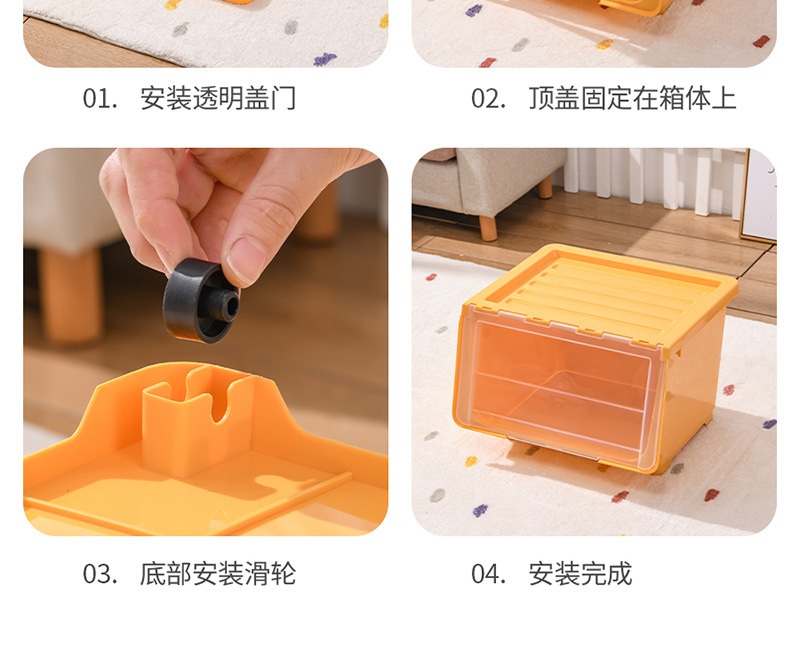 01. 安装透明盖门

02. 顶盖固定在箱体上

03. 底部安装滑轮

04. 安装完成