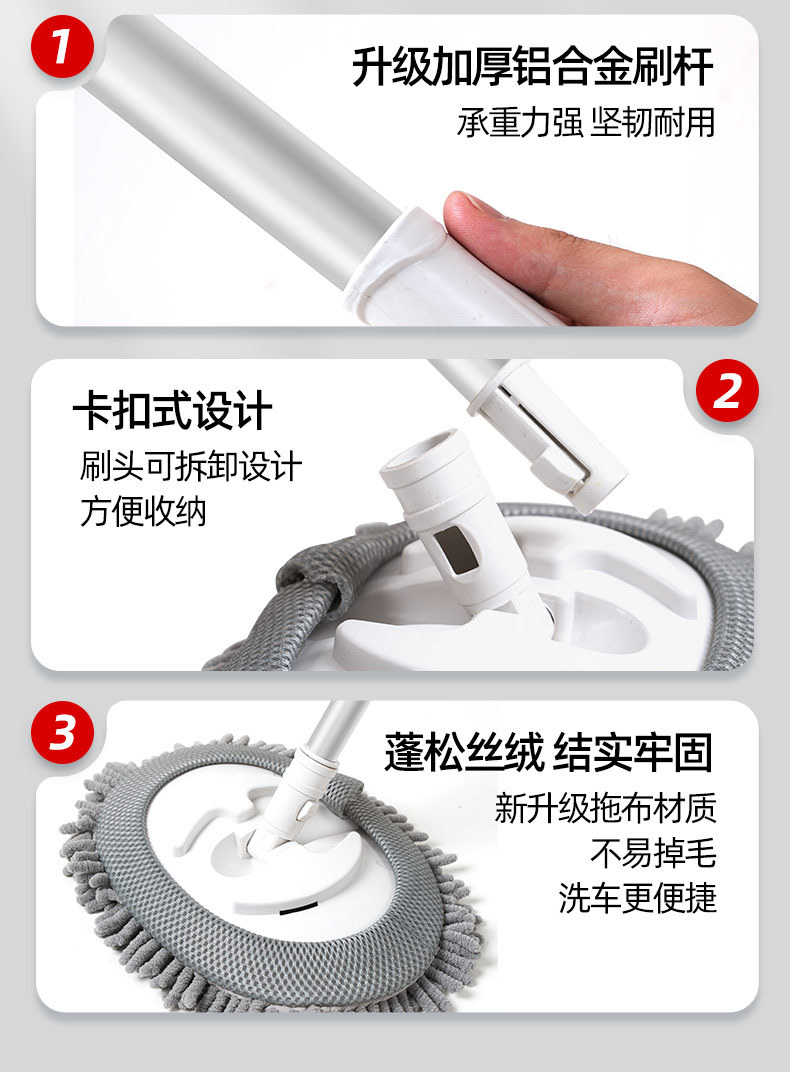 1
升级加厚铝合金刷杆
承重力强 坚韧耐用

2
卡扣式设计
刷头可拆卸设计
方便收纳

3
蓬松丝绒 结实牢固
新升级拖布材质
不易掉毛
洗车更便捷