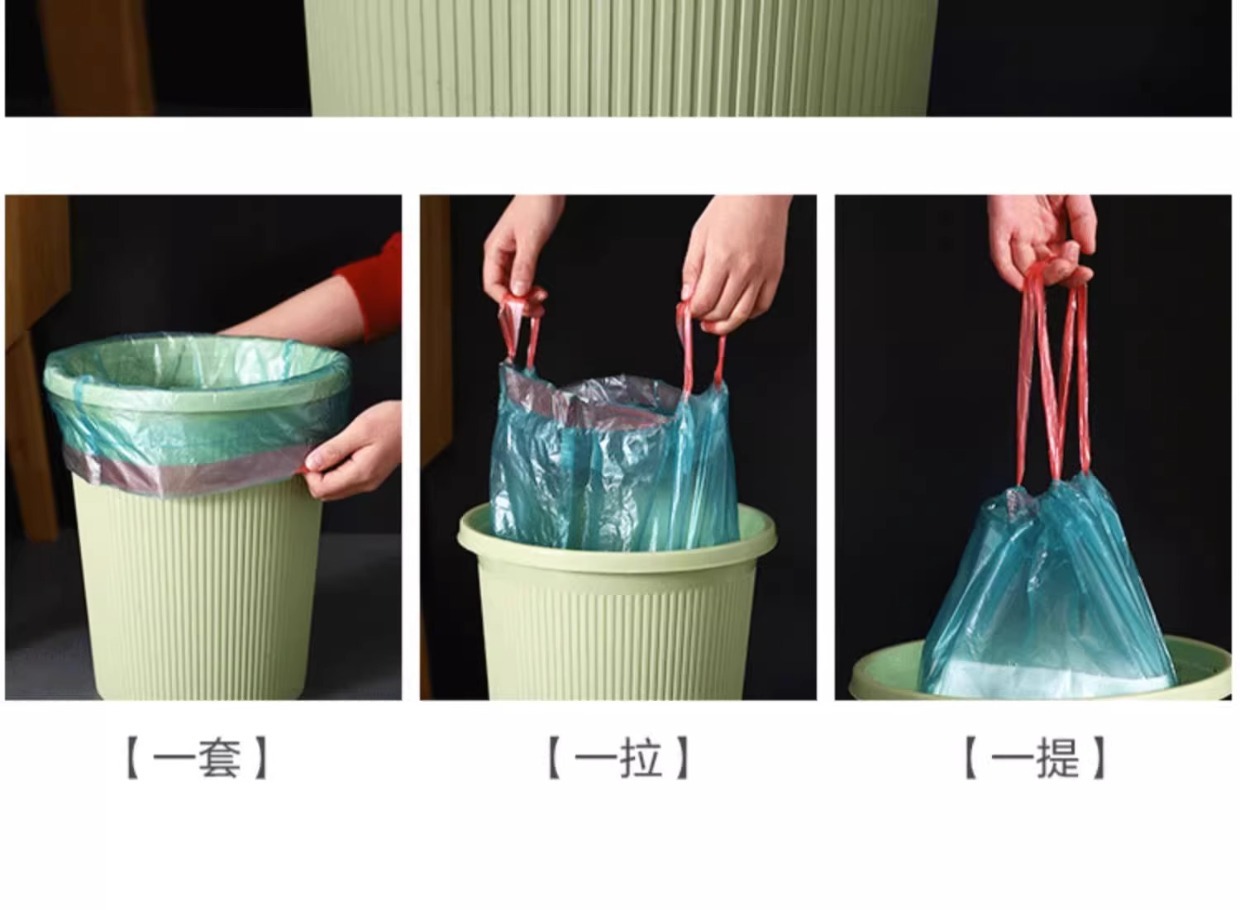 【一套】

【一拉】

【一提】