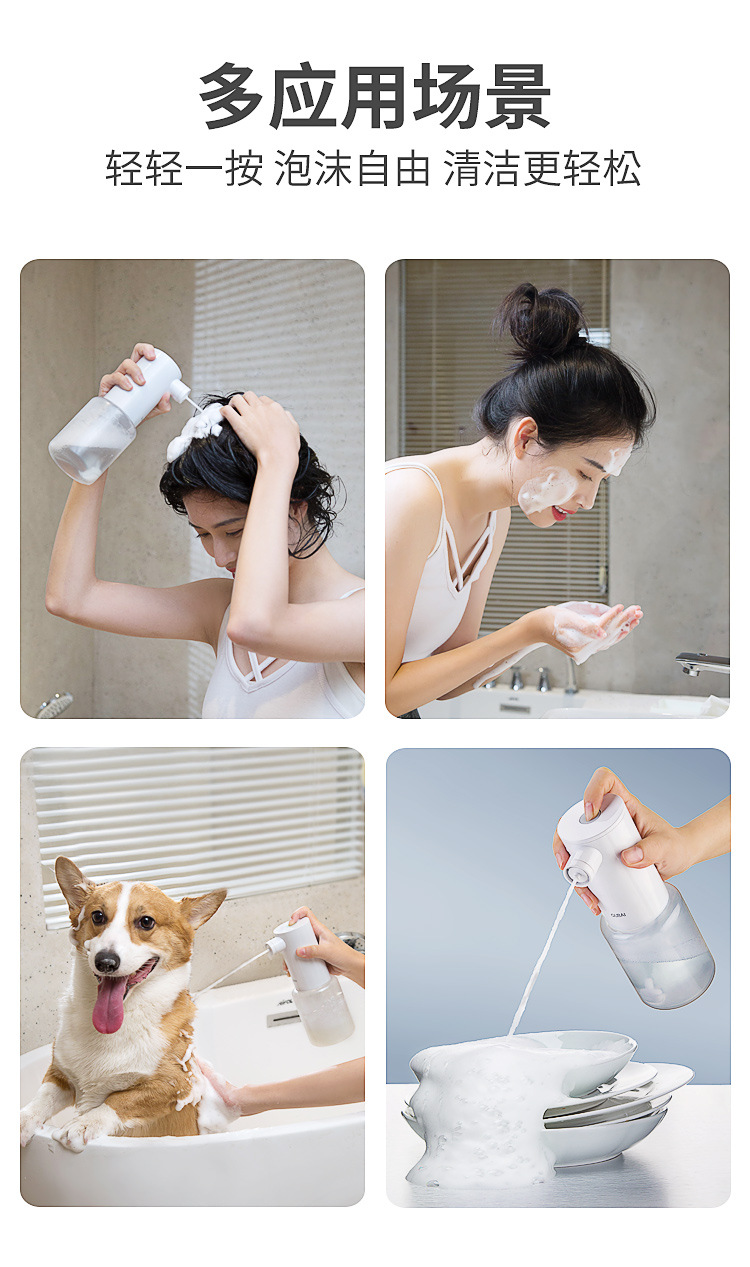 多应用场景
轻轻一按 泡沫自由 清洁更轻松