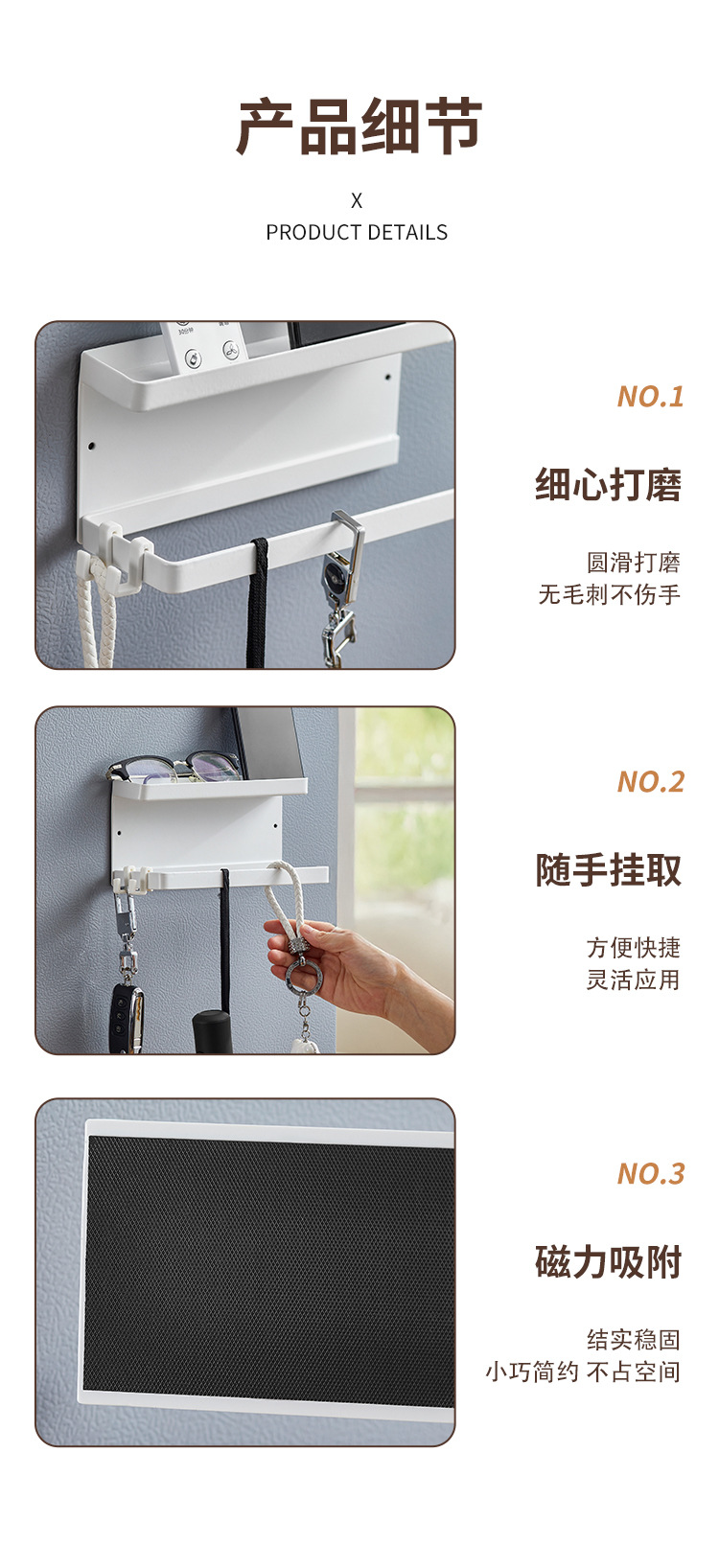 产品细节

X

PRODUCT DETAILS

NO.1

细心打磨

圆滑打磨
无毛刺不伤手

NO.2

随手挂取

方便快捷
灵活应用

NO.3

磁力吸附

结实稳固
小巧简约 不占空间