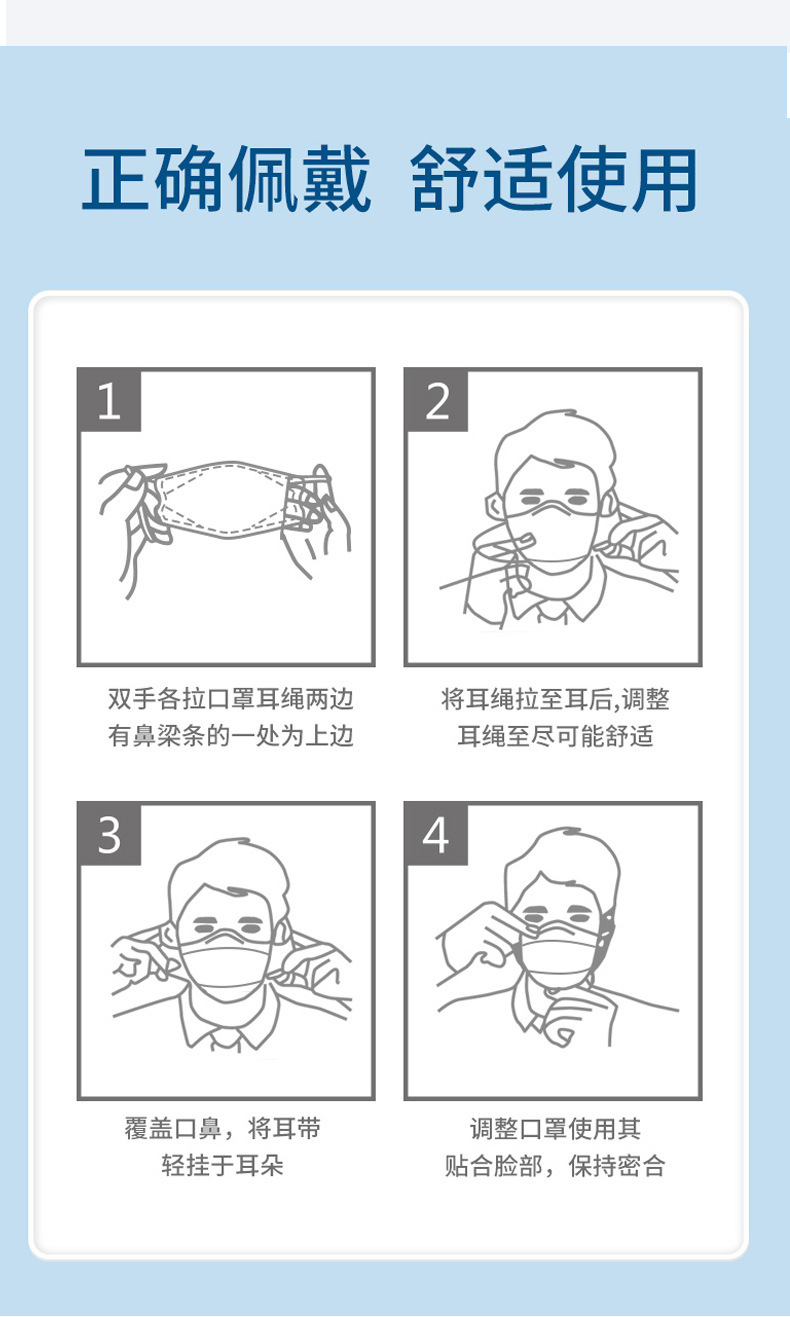 正确佩戴 舒适使用

1

双手各拉口罩耳绳两边
有鼻梁条的一处为上边

2

将耳绳拉至耳后,调整
耳绳至尽可能舒适

3

覆盖口鼻，将耳带
轻挂于耳朵

4

调整口罩使用其
贴合脸部，保持密合