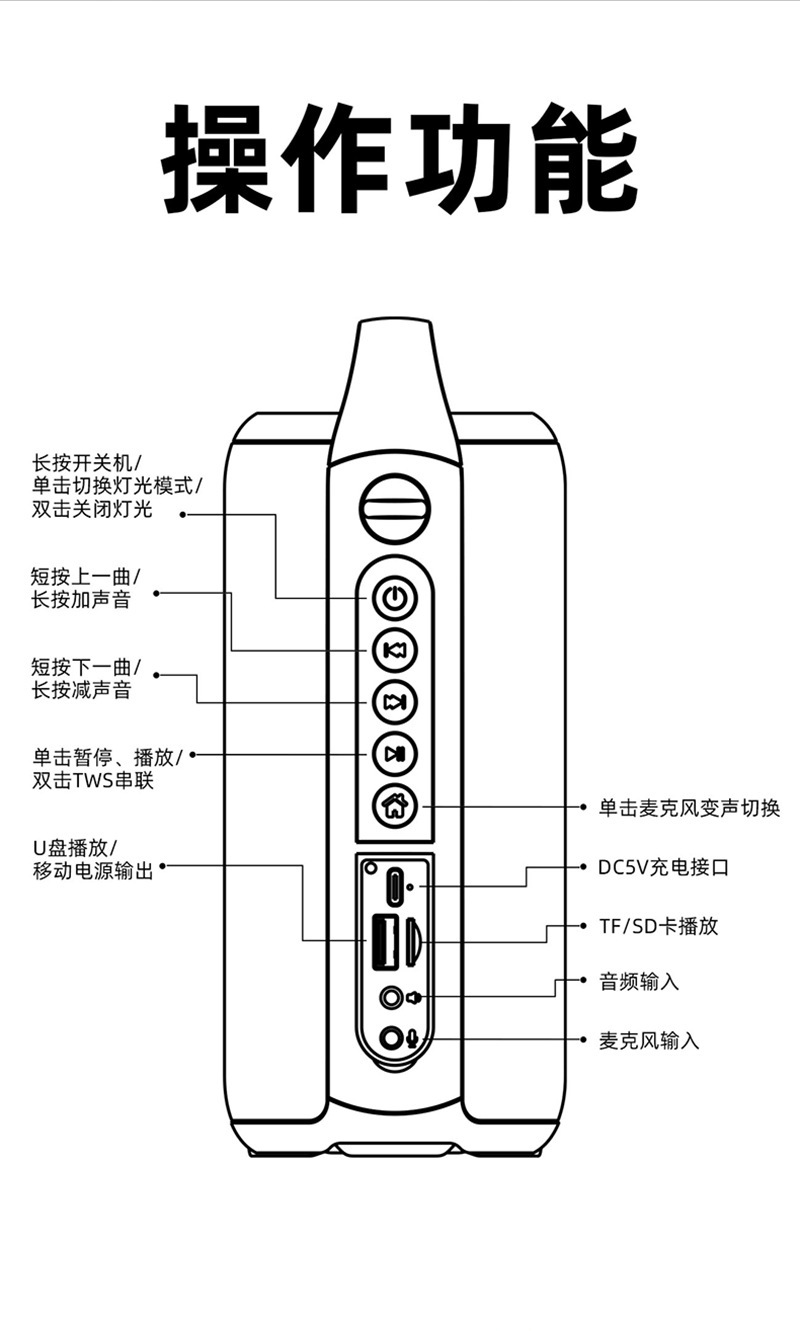 操作功能

长按开关机/
单击切换灯光模式/
双击关闭灯光

短按上一曲/
长按加声音

短按下一曲/
长按减声音

单击暂停、播放/
双击TWS串联

U盘播放/
移动电源输出

单击麦克风变声切换

DC5V充电接口

TF/SD卡播放

音频输入

麦克风输入