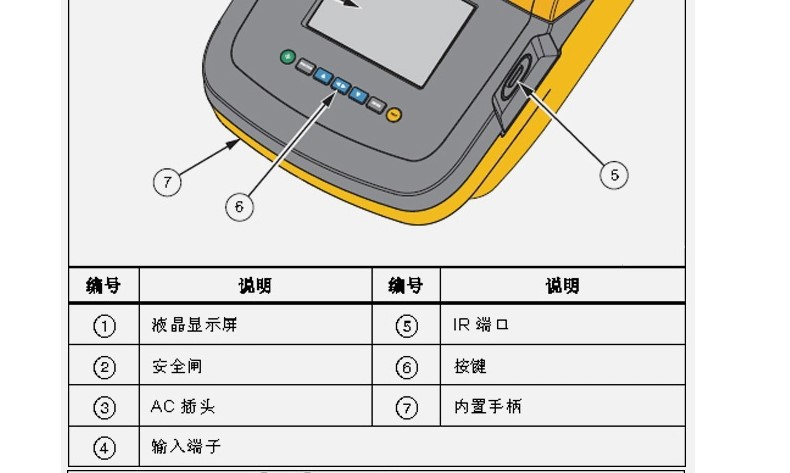 7

6

5

| 编号 | 说明 | 编号 | 说明 |
|---|---|---|---|
| ① | 液晶显示屏 | ⑤ | IR 端口 |
| ② | 安全闸 | ⑥ | 按键 |
| ③ | AC 插头 | ⑦ | 内置手柄 |
| ④ | 输入端子 | | |