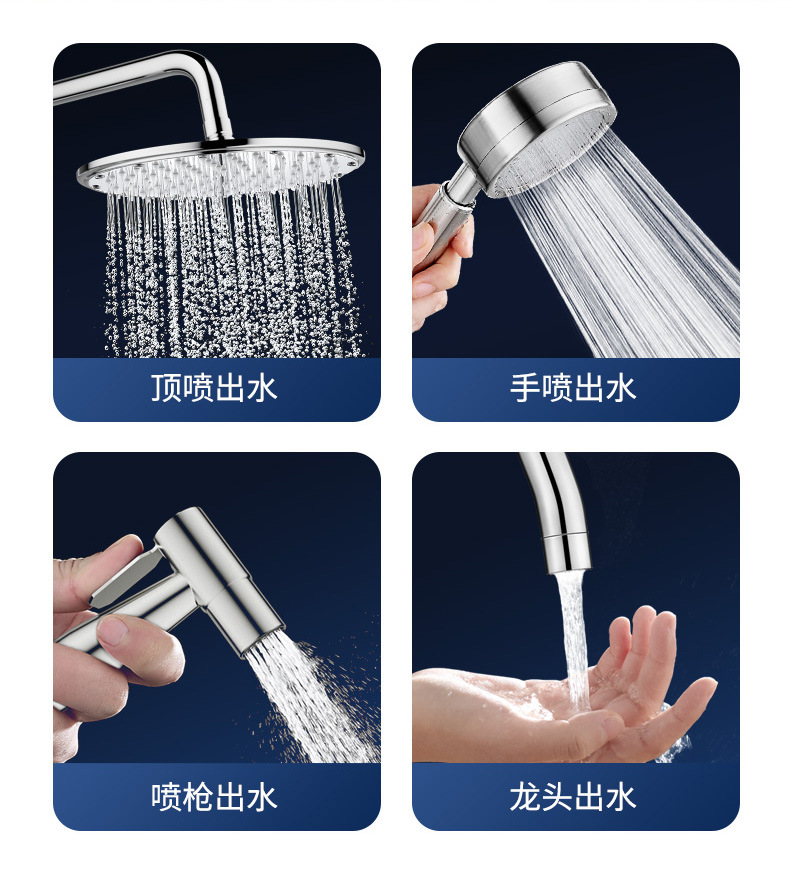 顶喷出水

手喷出水

喷枪出水

龙头出水