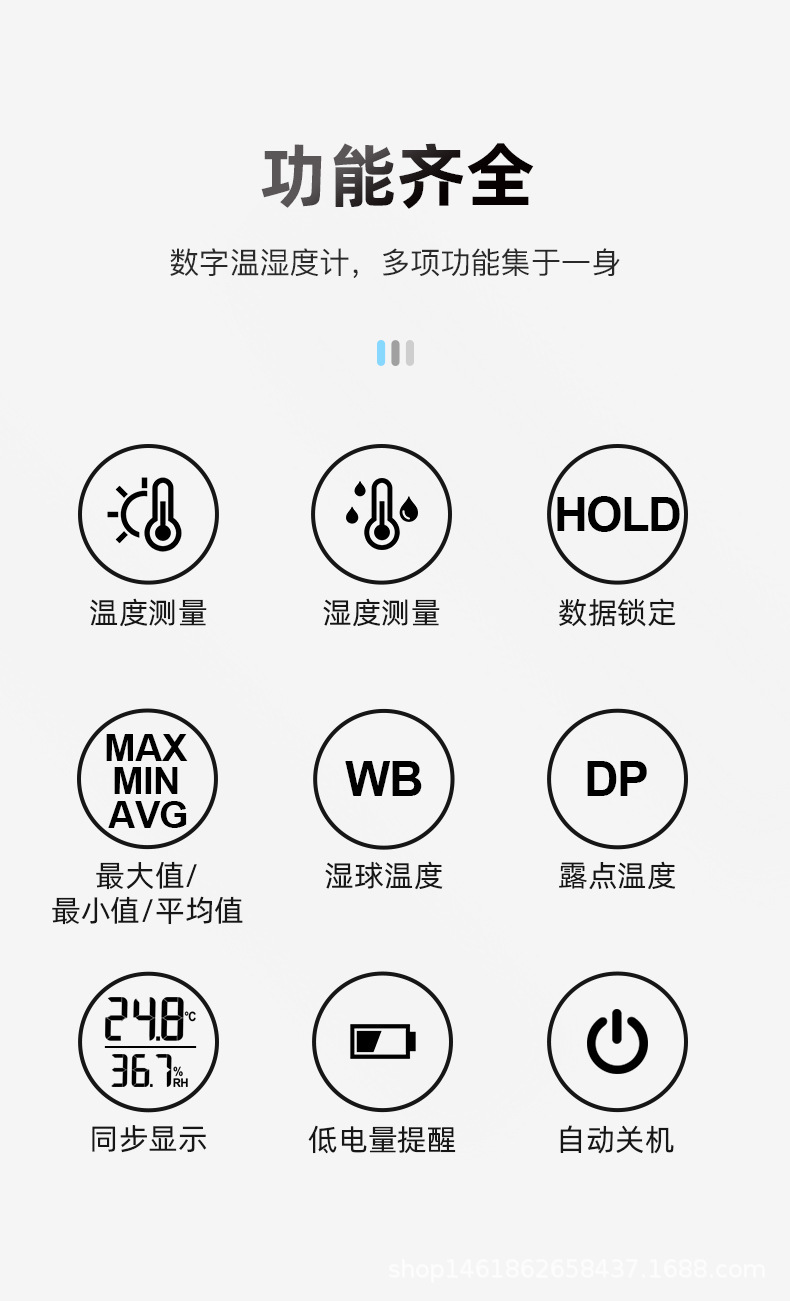 功能齐全

数字温湿度计，多项功能集于一身

温度测量

湿度测量

HOLD

数据锁定

MAX
MIN
AVG

最大值/
最小值/平均值

WB

湿球温度

DP

露点温度

24.8℃
36.7%RH

同步显示

低电量提醒

自动关机

shop1461862658437.1688.com