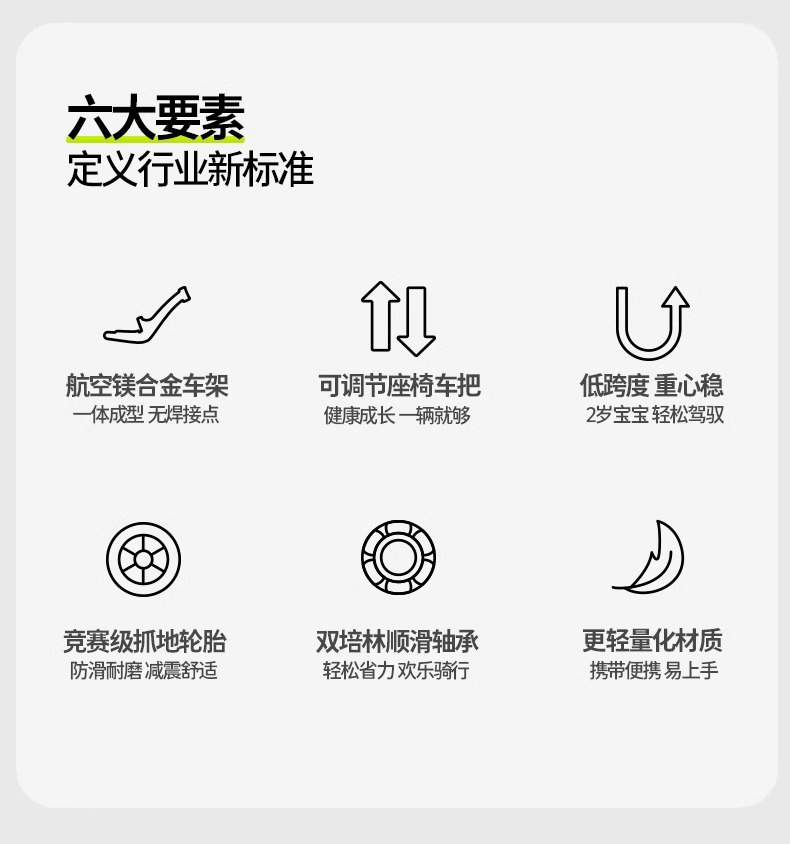 六大要素
定义行业新标准

航空镁合金车架
一体成型 无焊接点

可调节座椅车把
健康成长 一辆就够

低跨度 重心稳
2岁宝宝 轻松驾驭

竞赛级抓地轮胎
防滑耐磨 减震舒适

双培林顺滑轴承
轻松省力 欢乐骑行

更轻量化材质
携带便携 易上手