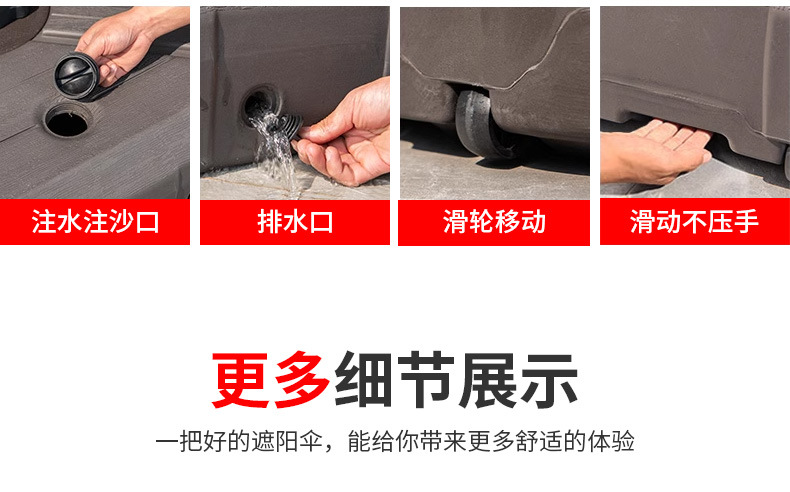 注水注沙口

排水口

滑轮移动

滑动不压手

更多细节展示

一把好的遮阳伞，能给你带来更多舒适的体验