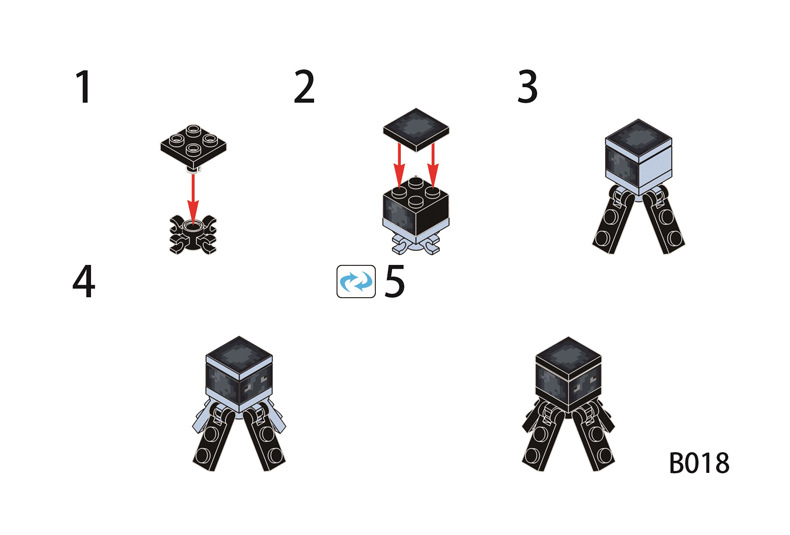 1

2

3

4

5

B018