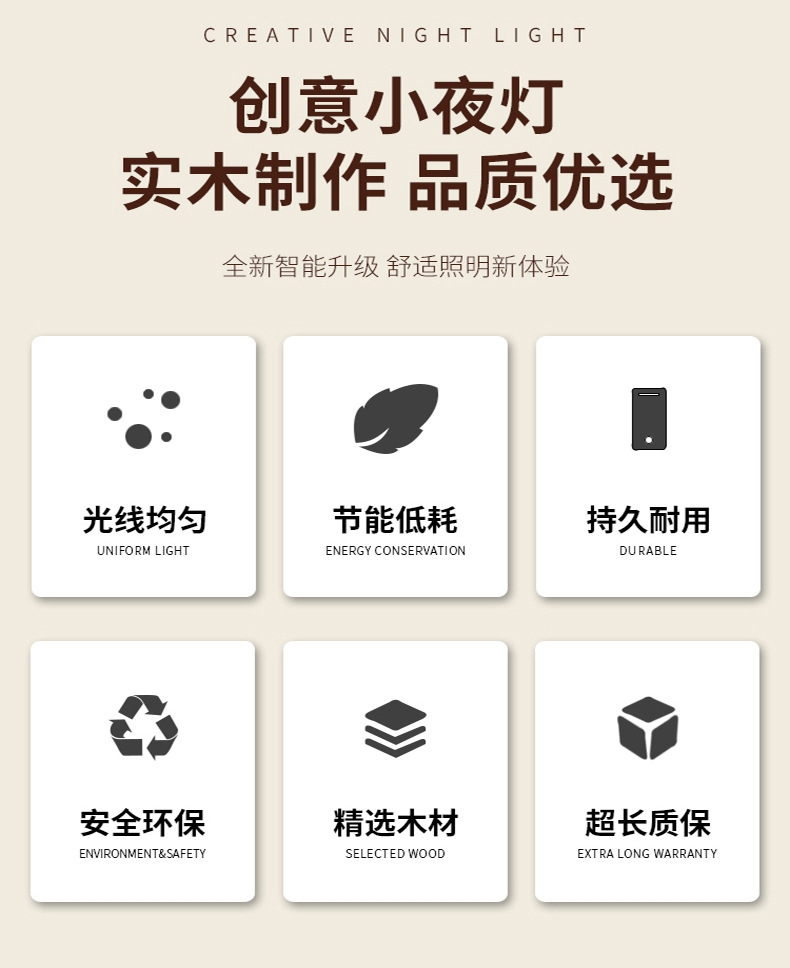 CREATIVE NIGHT LIGHT

创意小夜灯
实木制作 品质优选

全新智能升级 舒适照明新体验

光线均匀
UNIFORM LIGHT

节能低耗
ENERGY CONSERVATION

持久耐用
DURABLE

安全环保
ENVIRONMENT&SAFETY

精选木材
SELECTED WOOD

超长质保
EXTRA LONG WARRANTY