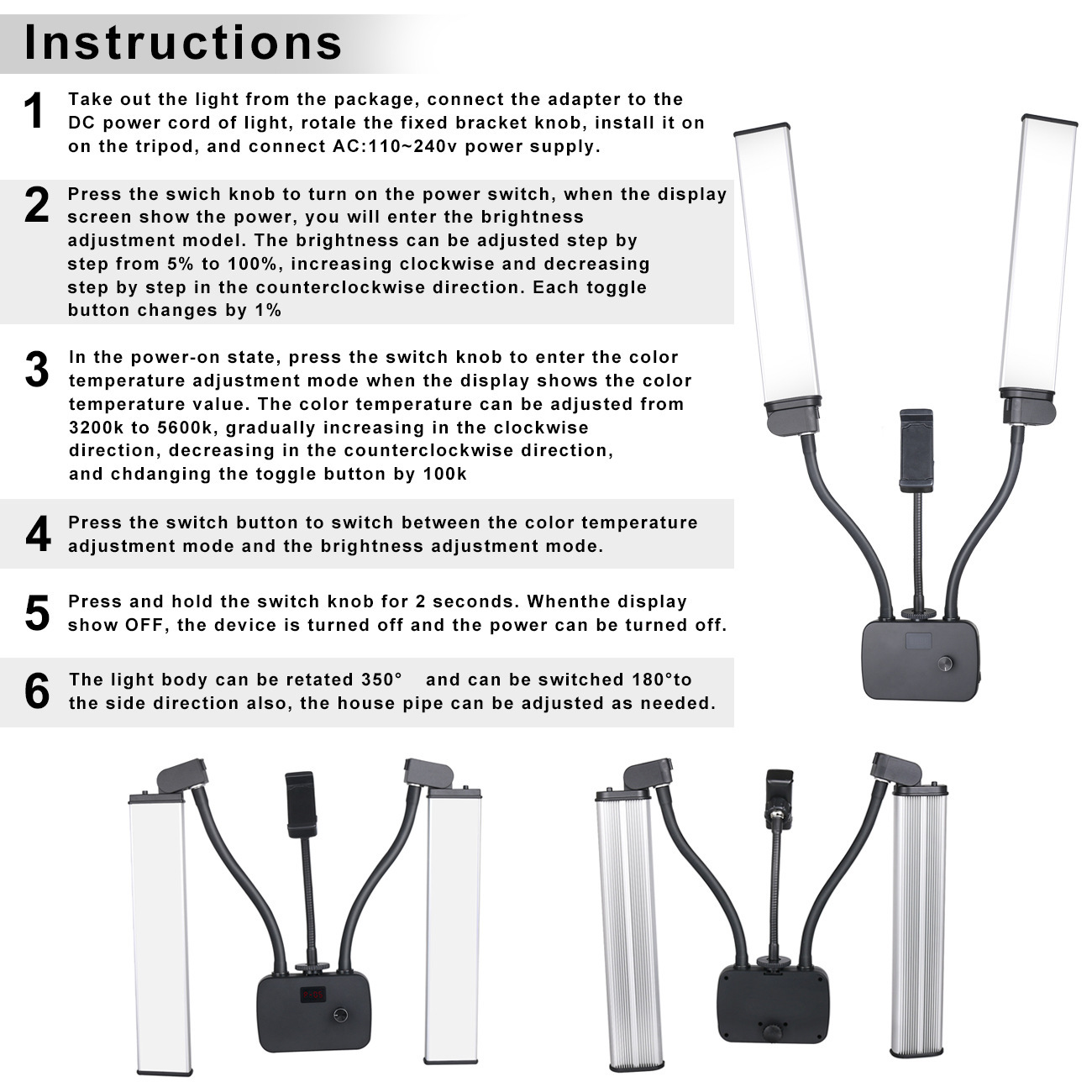 Instructions

1 Take out the light from the package, connect the adapter to the DC power cord of light, rotale the fixed bracket knob, install it on on the tripod, and connect AC:110~240v power supply.

2 Press the swich knob to turn on the power switch, when the display screen show the power, you will enter the brightness adjustment model. The brightness can be adjusted step by step from 5% to 100%, increasing clockwise and decreasing step by step in the counterclockwise direction. Each toggle button changes by 1%

3 In the power-on state, press the switch knob to enter the color temperature adjustment mode when the display shows the color temperature value. The color temperature can be adjusted from 3200k to 5600k, gradually increasing in the clockwise direction, decreasing in the counterclockwise direction, and chdanging the toggle button by 100k

4 Press the switch button to switch between the color temperature adjustment mode and the brightness adjustment mode.

5 Press and hold the switch knob for 2 seconds. Whenthe display show OFF, the device is turned off and the power can be turned off.

6 The light body can be retated 350° and can be switched 180°to the side direction also, the house pipe can be adjusted as needed.