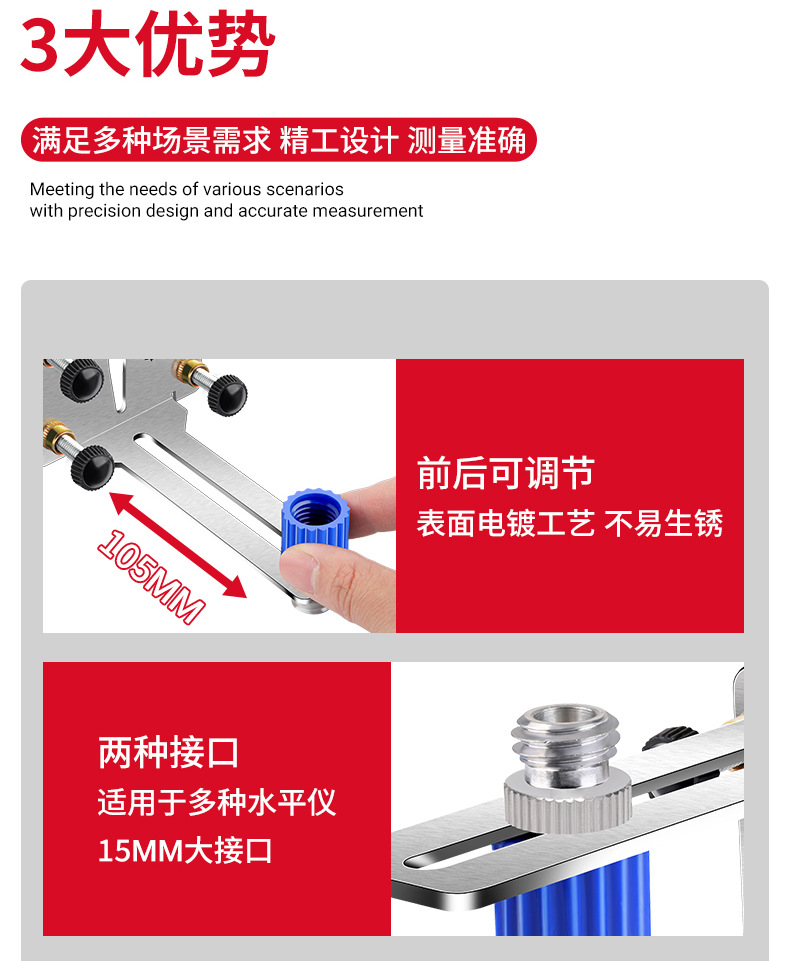 3大优势

满足多种场景需求 精工设计 测量准确

Meeting the needs of various scenarios with precision design and accurate measurement

105MM

前后可调节

表面电镀工艺 不易生锈

两种接口

适用于多种水平仪

15MM大接口