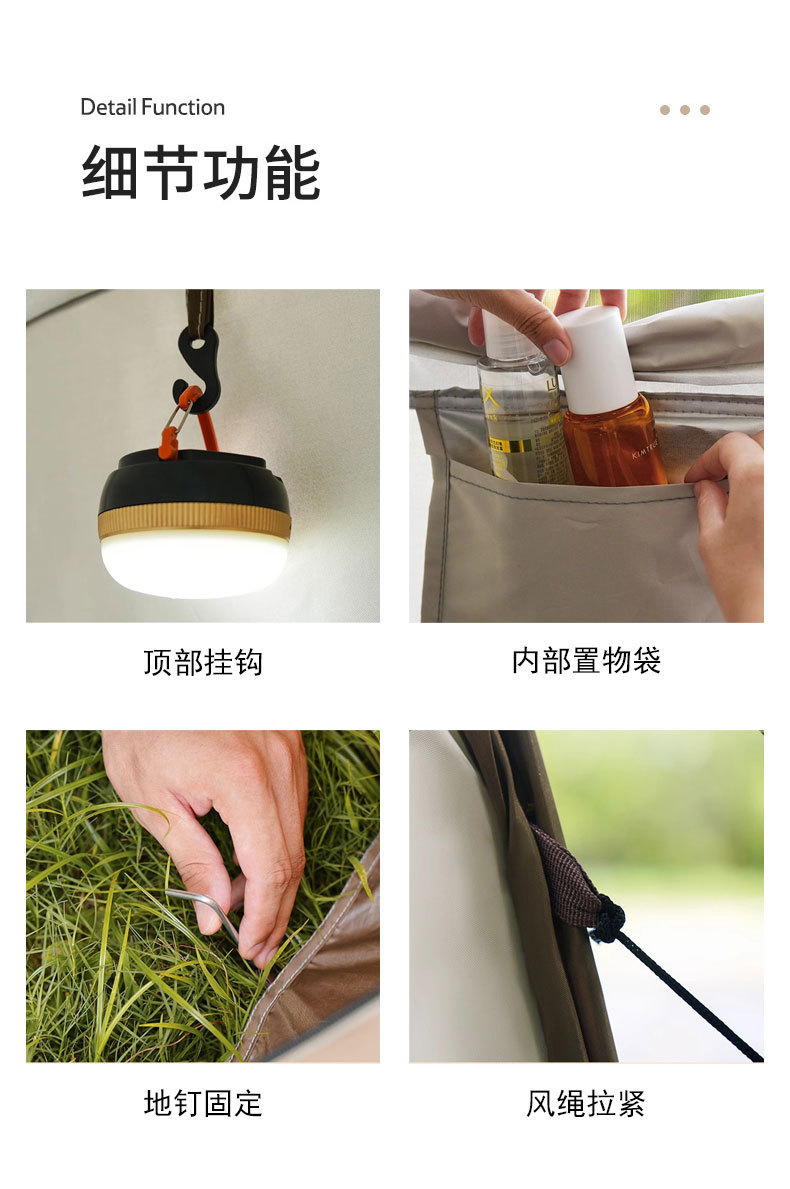 Detail Function

细节功能

顶部挂钩

内部置物袋

地钉固定

风绳拉紧