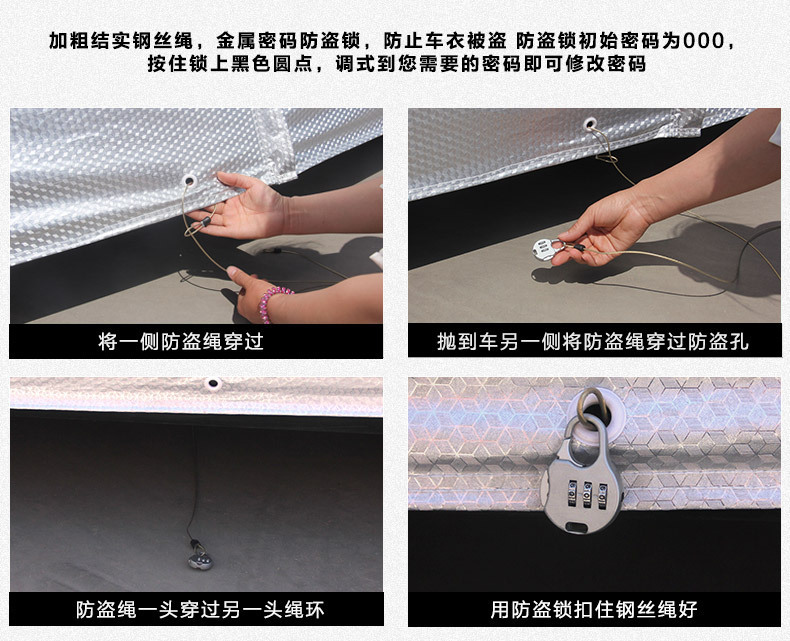 加粗结实钢丝绳，金属密码防盗锁，防止车衣被盗 防盗锁初始密码为000，按住锁上黑色圆点，调式到您需要的密码即可修改密码

将一侧防盗绳穿过

抛到车另一侧将防盗绳穿过防盗孔

防盗绳一头穿过另一头绳环

用防盗锁扣住钢丝绳好