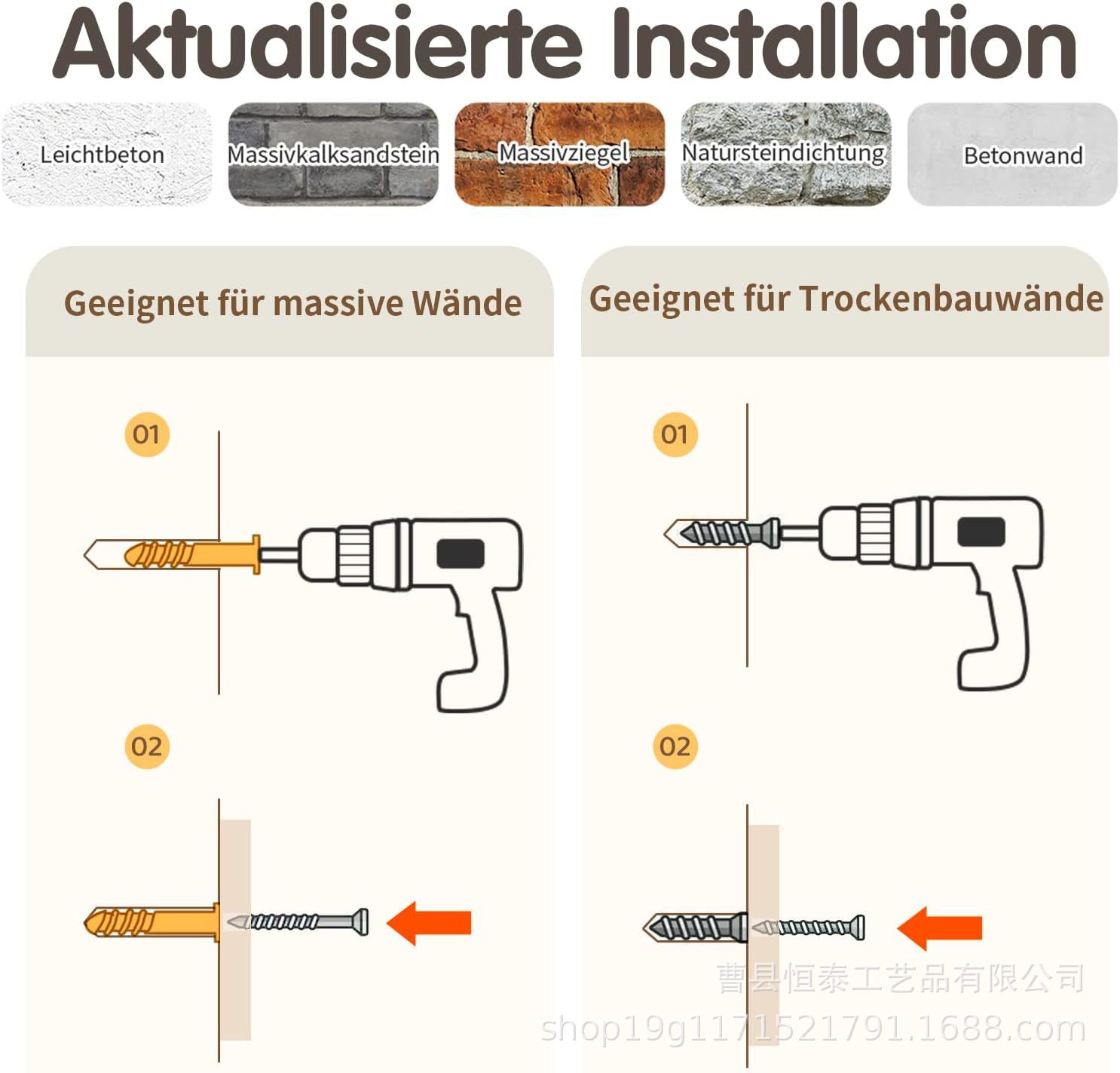 Aktualisierte Installation

Leichtbeton

Massivkalksandstein

Massivziegel

Natursteindichtung

Betonwand

Geeignet für massive Wände

01

02

Geeignet für Trockenbauwände

01

02

曹县恒泰工艺品有限公司
shop19g1171521791.1688.com