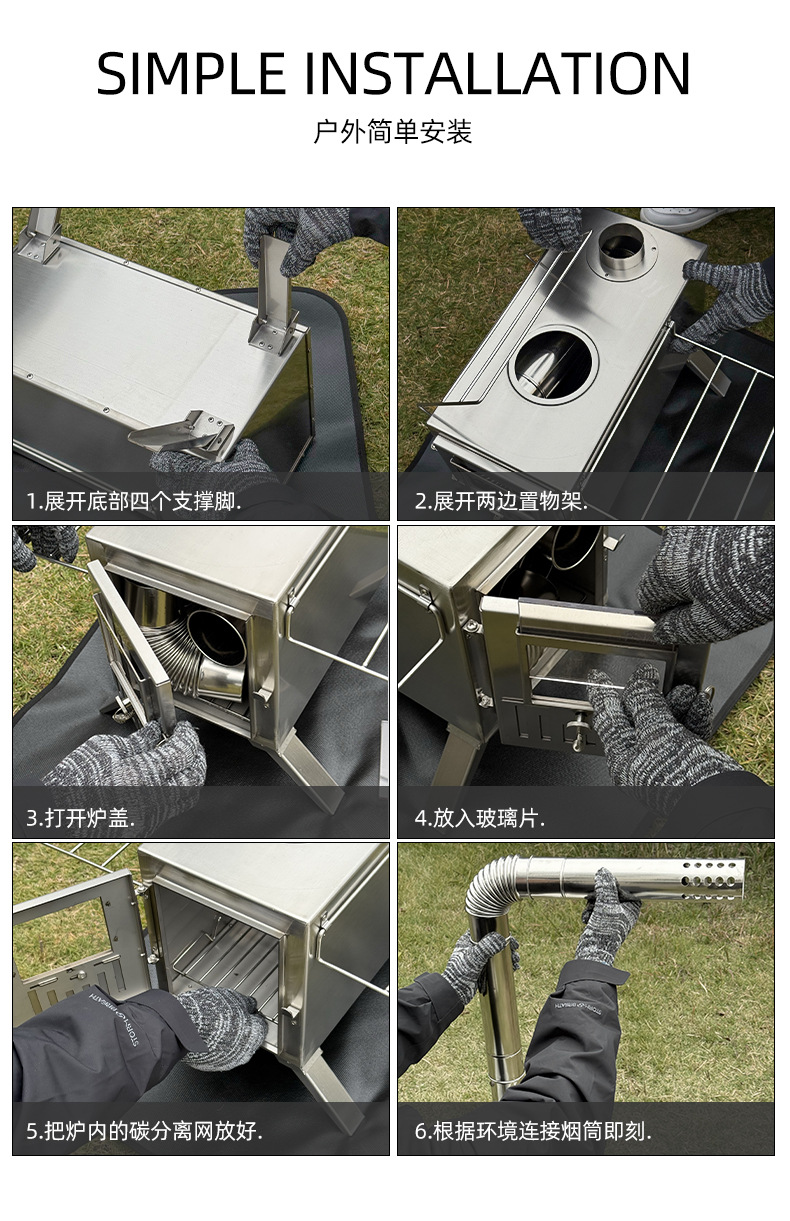 SIMPLE INSTALLATION

户外简单安装

1.展开底部四个支撑脚.

2.展开两边置物架.

3.打开炉盖.

4.放入玻璃片.

5.把炉内的碳分离网放好.

6.根据环境连接烟筒即刻.