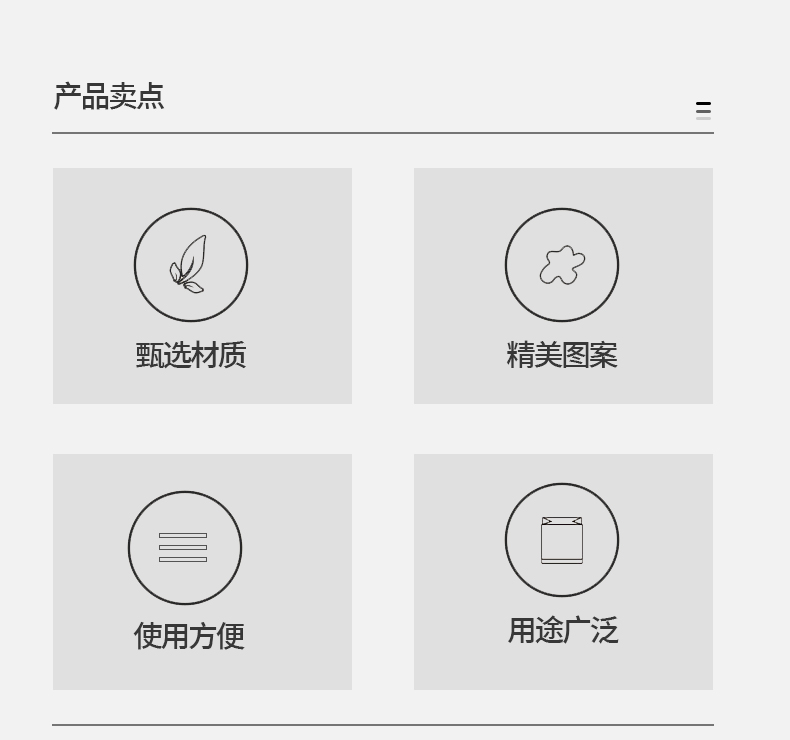 产品卖点

甄选材质

精美图案

使用方便

用途广泛