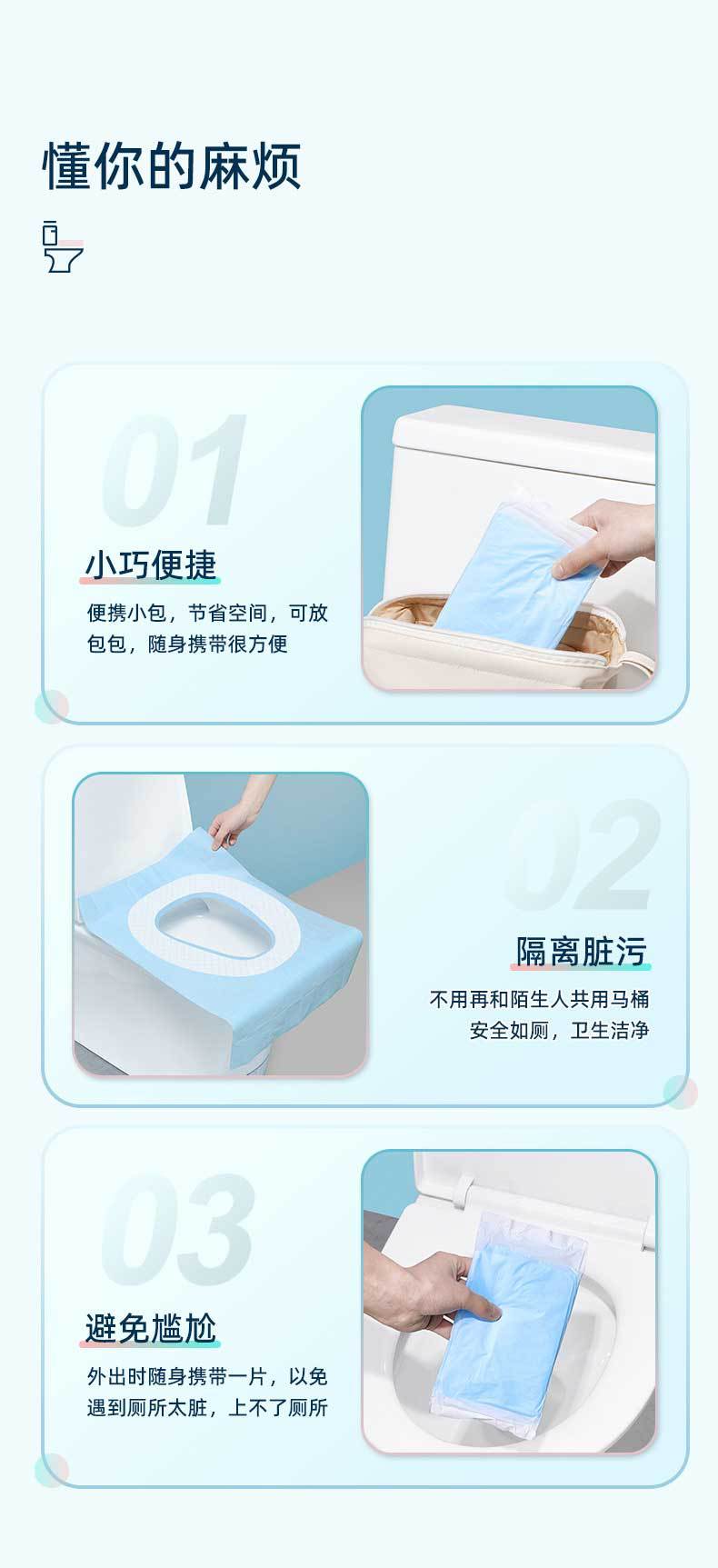 懂你的麻烦

01

小巧便捷

便携小包，节省空间，可放包包，随身携带很方便

02

隔离脏污

不用再和陌生人共用马桶
安全如厕，卫生洁净

03

避免尴尬

外出时随身携带一片，以免遇到厕所太脏，上不了厕所