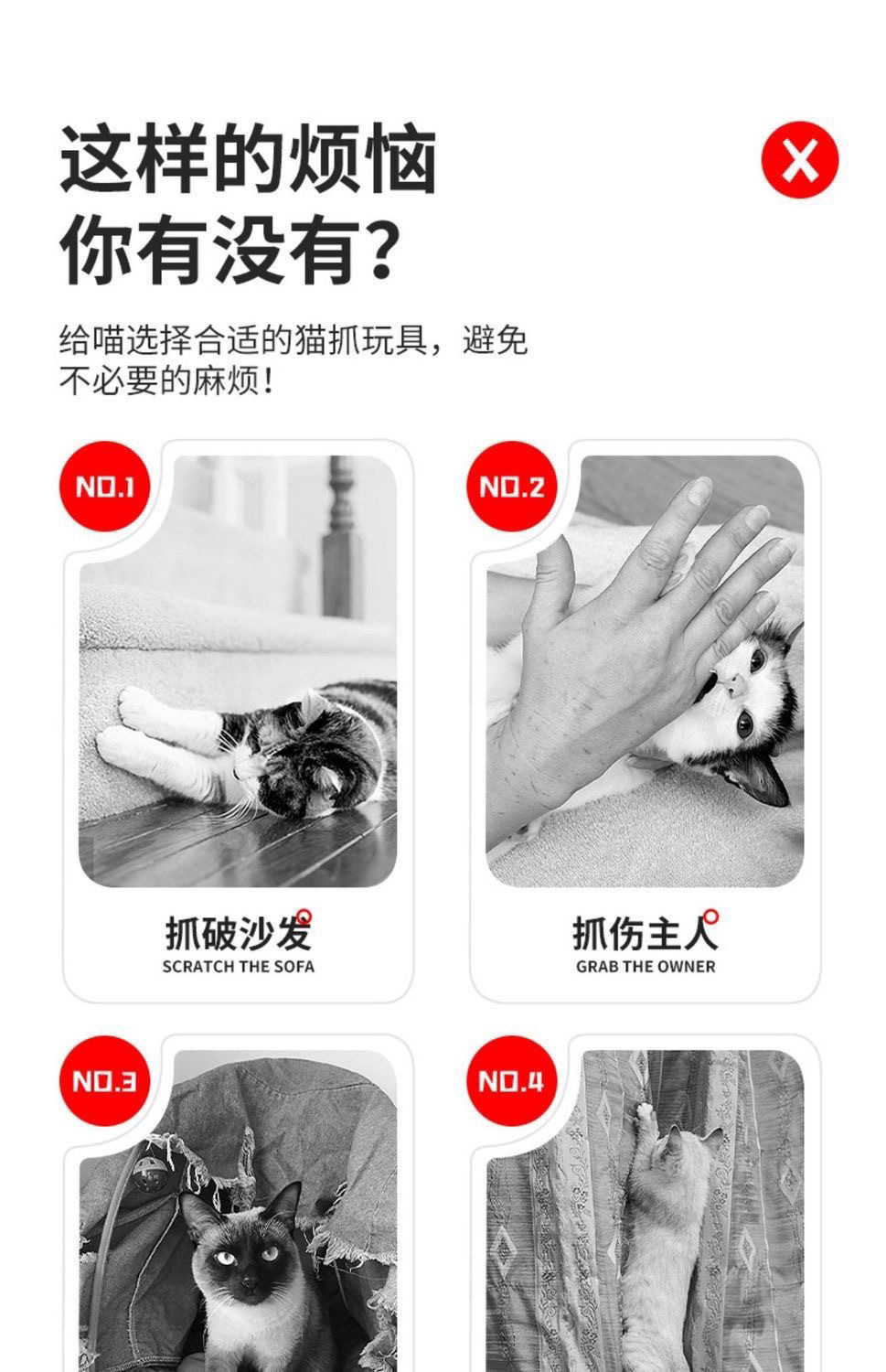 这样的烦恼
你有没有?

给喵选择合适的猫抓玩具，避免不必要的麻烦！

NO.1

抓破沙发
SCRATCH THE SOFA

NO.2

抓伤主人
GRAB THE OWNER

NO.3

NO.4