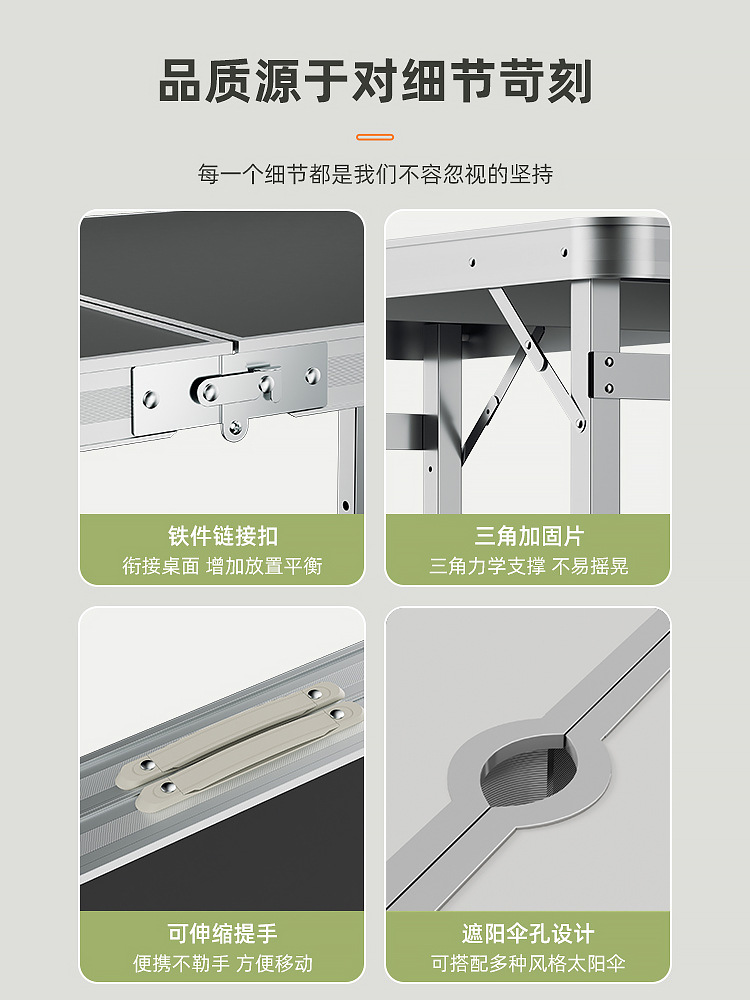 品质源于对细节苛刻

每一个细节都是我们不容忽视的坚持

铁件链接扣
衔接桌面 增加放置平衡

三角加固片
三角力学支撑 不易摇晃

可伸缩提手
便携不勒手 方便移动

遮阳伞孔设计
可搭配多种风格太阳伞