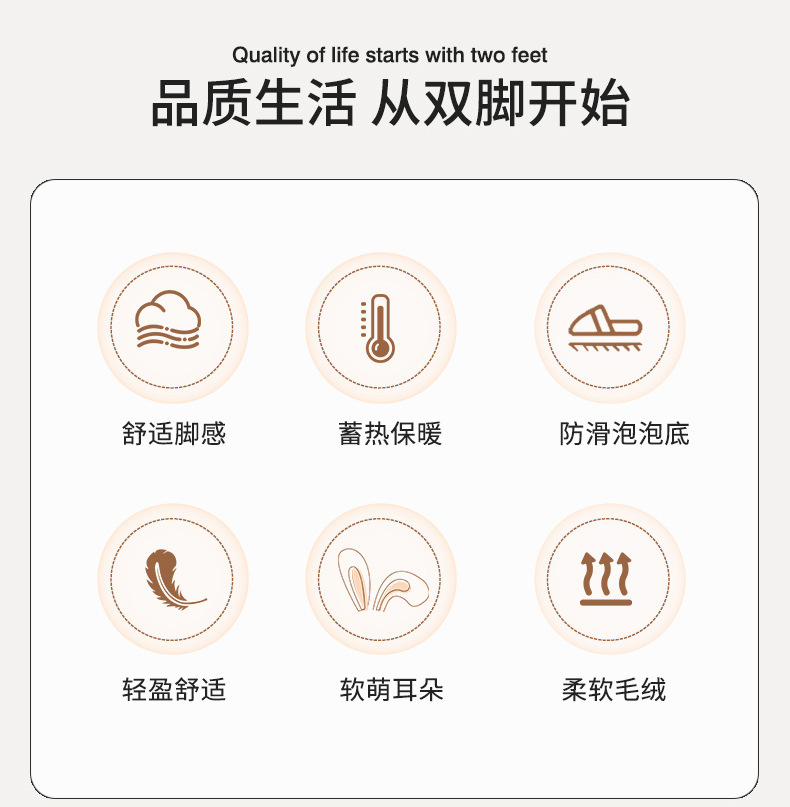 Quality of life starts with two feet

品质生活 从双脚开始

舒适脚感

蓄热保暖

防滑泡泡底

轻盈舒适

软萌耳朵

柔软毛绒