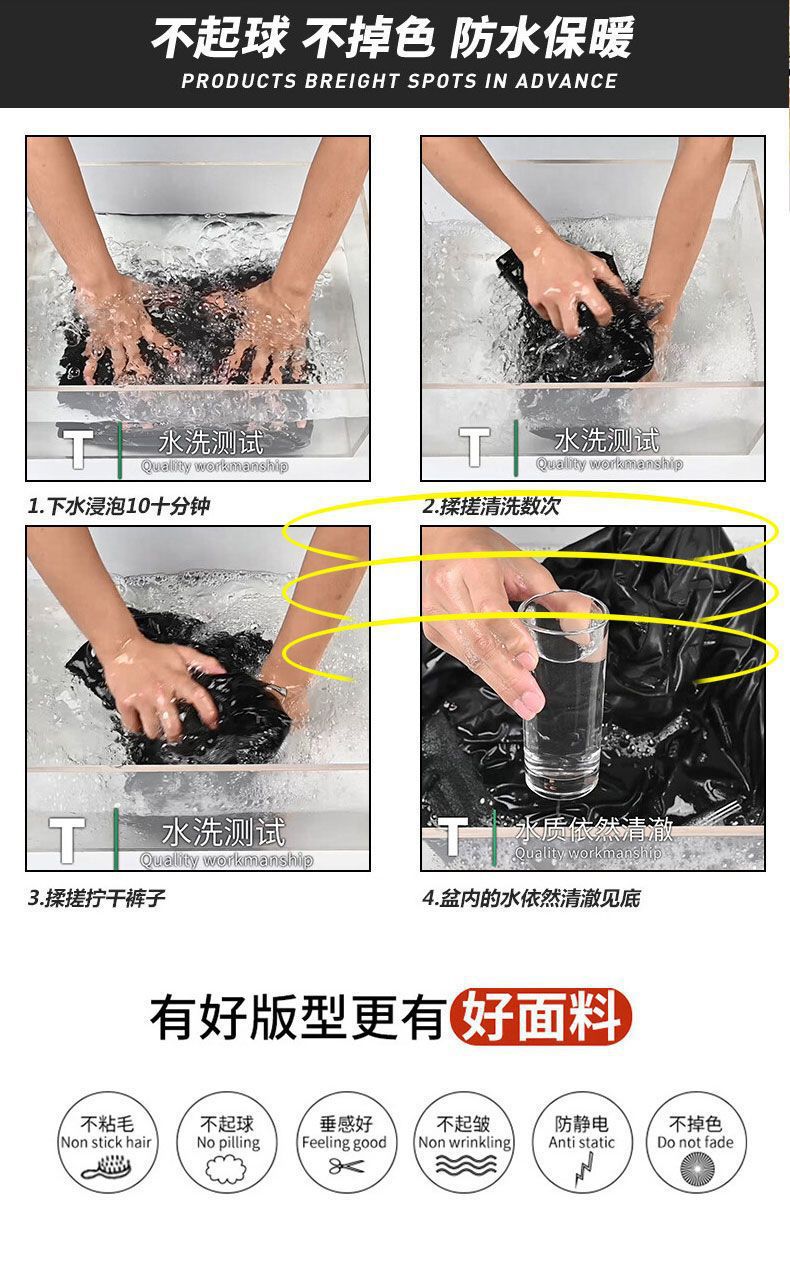 不起球 不掉色 防水保暖
PRODUCTS BREIGHT SPOTS IN ADVANCE

T 水洗测试
Quality workmanship

1.下水浸泡10十分钟

T 水洗测试
Quality workmanship

2.揉搓清洗数次

T 水洗测试
Quality workmanship

3.揉搓拧干裤子

T 水质依然清澈
Quality workmanship

4.盆内的水依然清澈见底

有好版型更有好面料

不粘毛
Non stick hair

不起球
No pilling

垂感好
Feeling good

不起皱
Non wrinkling

防静电
Anti static

不掉色
Do not fade