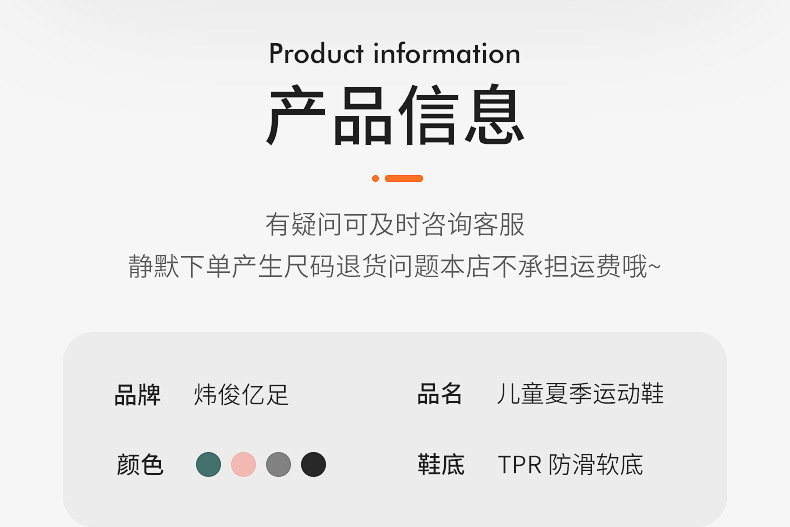 Product information
产品信息

有疑问可及时咨询客服
静默下单产生尺码退货问题本店不承担运费哦~

品牌 炜俊亿足
品名 儿童夏季运动鞋
颜色
鞋底 TPR 防滑软底