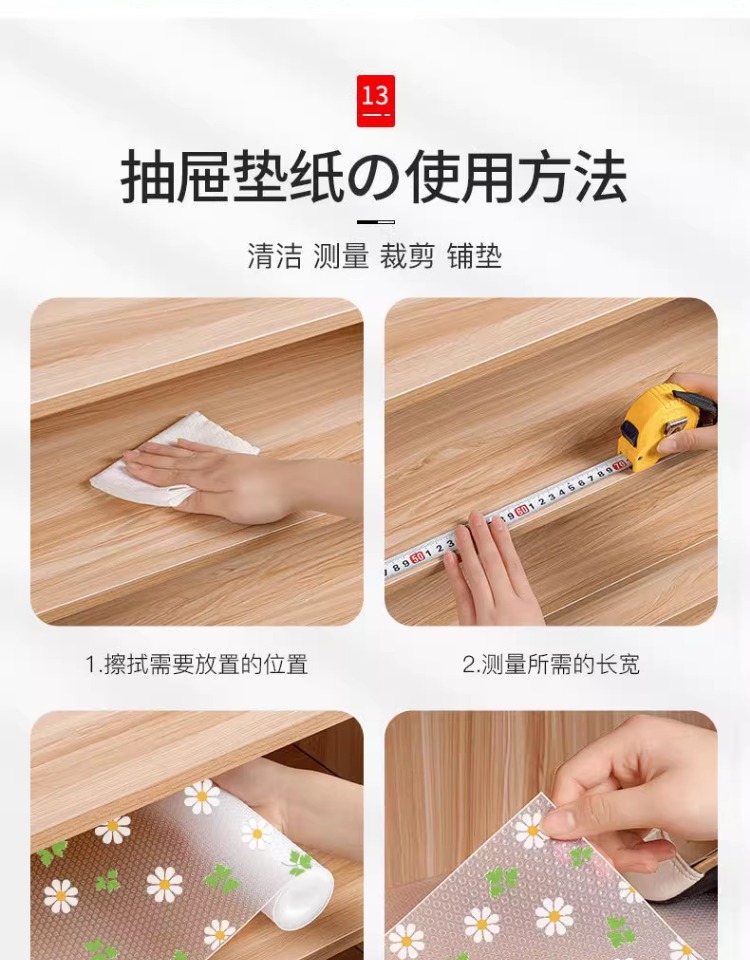 13

抽屉垫纸の使用方法

清洁 测量 裁剪 铺垫

1.擦拭需要放置的位置

2.测量所需的长宽