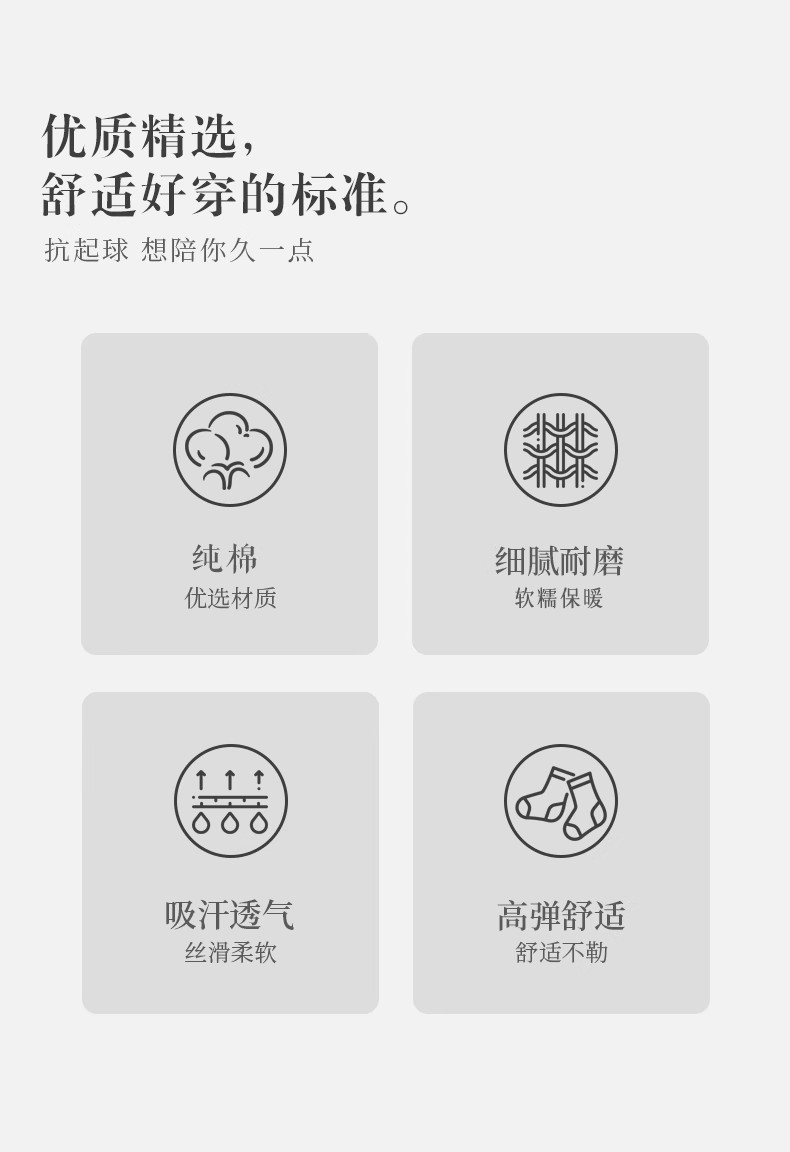 优质精选,
舒适好穿的标准。

抗起球 想陪你久一点

纯棉
优选材质

细腻耐磨
软糯保暖

吸汗透气
丝滑柔软

高弹舒适
舒适不勒