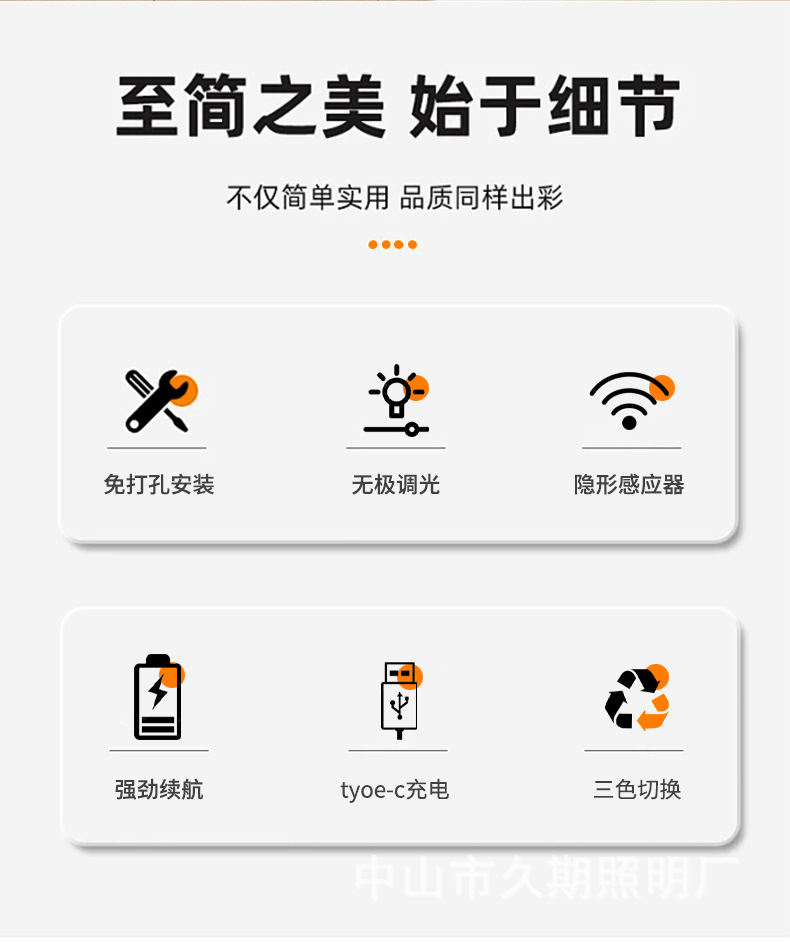 至简之美 始于细节

不仅简单实用 品质同样出彩

免打孔安装

无极调光

隐形感应器

强劲续航

tyoe-c充电

三色切换

中山市久期照明厂