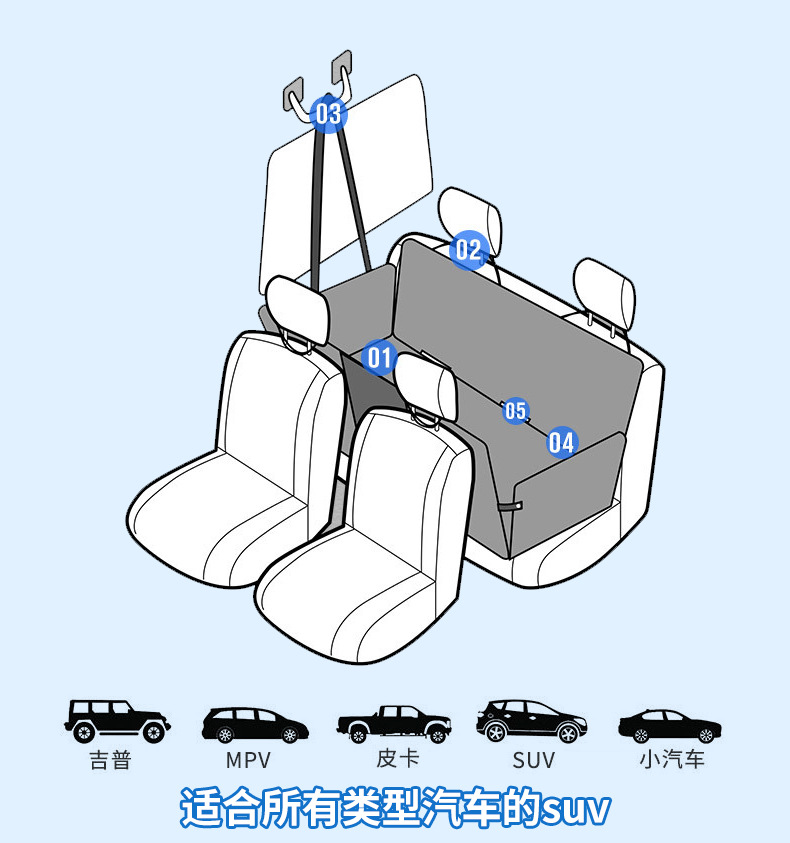 03
02
01
05
04

吉普 MPV 皮卡 SUV 小汽车

适合所有类型汽车的suv