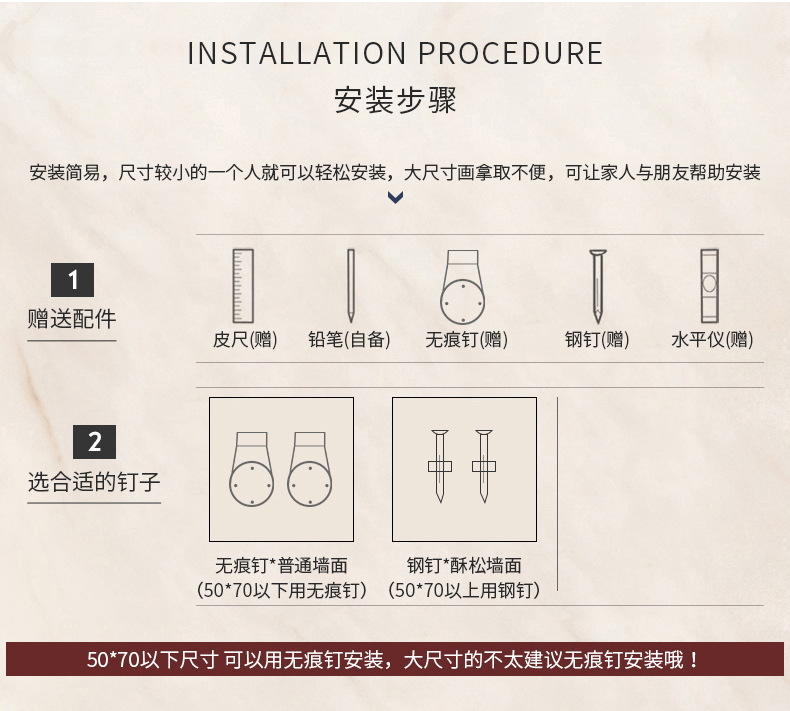 INSTALLATION PROCEDURE
安装步骤

安装简易，尺寸较小的一个人就可以轻松安装，大尺寸画拿取不便，可让家人与朋友帮助安装

1
赠送配件

皮尺(赠)
铅笔(自备)
无痕钉(赠)
钢钉(赠)
水平仪(赠)

2
选合适的钉子

无痕钉*普通墙面
(50*70以下用无痕钉)

钢钉*酥松墙面
(50*70以上用钢钉)

50*70以下尺寸 可以用无痕钉安装，大尺寸的不太建议无痕钉安装哦！