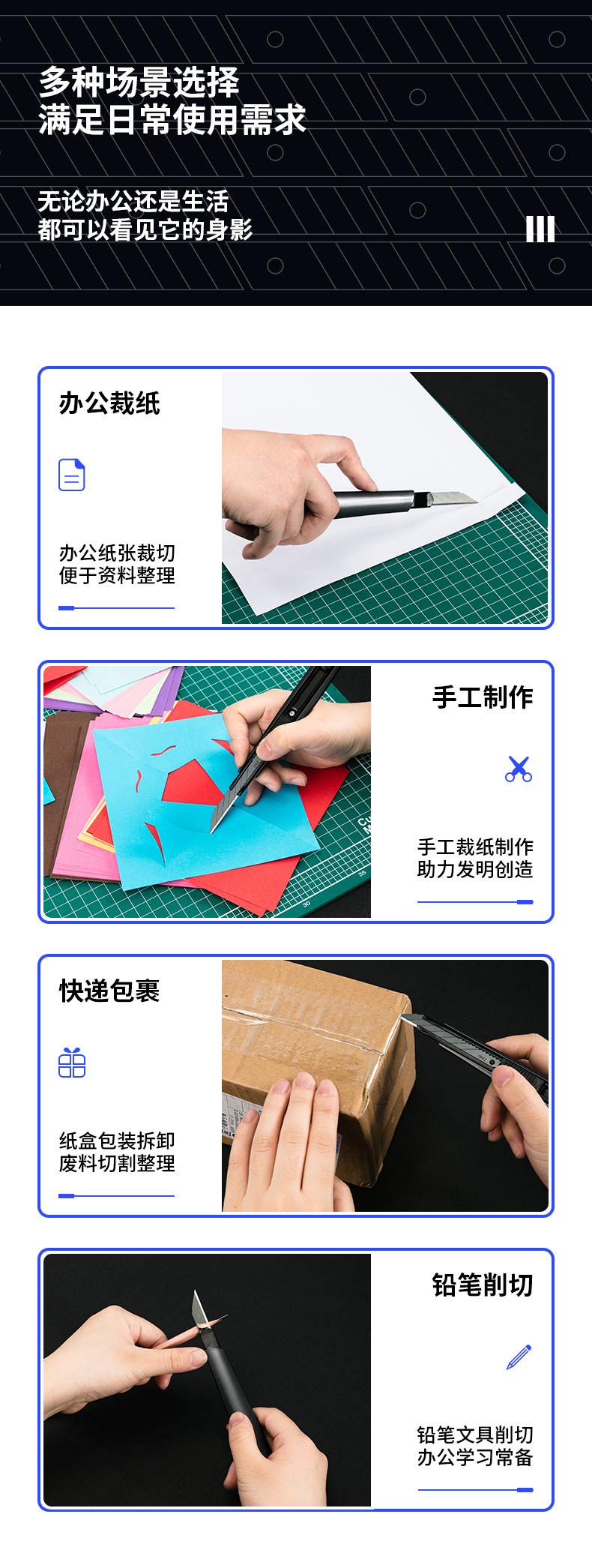 多种场景选择
满足日常使用需求

无论办公还是生活
都可以看见它的身影

办公裁纸

办公纸张裁切
便于资料整理

手工制作

手工裁纸制作
助力发明创造

快递包裹

纸盒包装拆卸
废料切割整理

铅笔削切

铅笔文具削切
办公学习常备