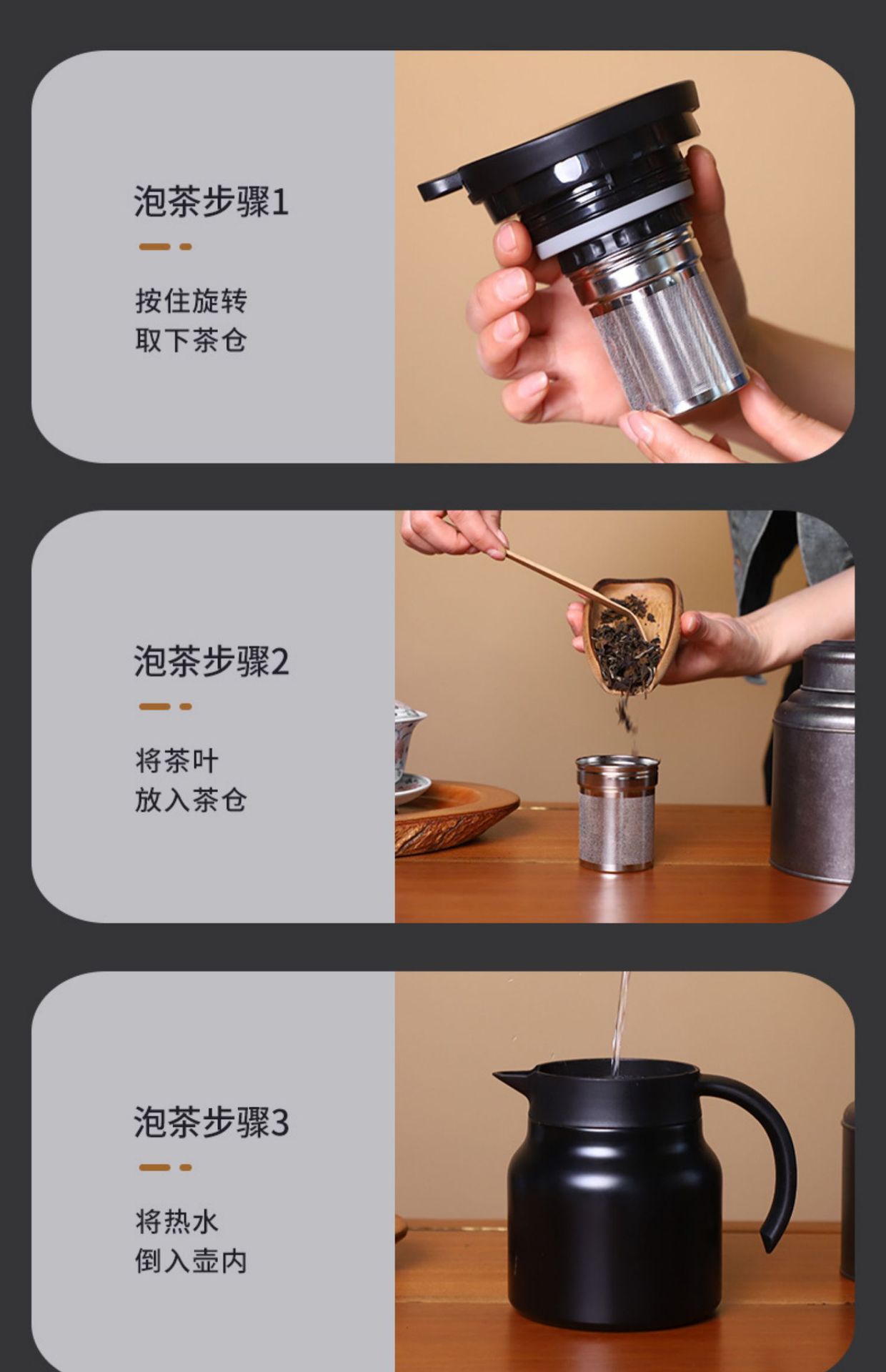 泡茶步骤1

按住旋转
取下茶仓

泡茶步骤2

将茶叶
放入茶仓

泡茶步骤3

将热水
倒入壶内