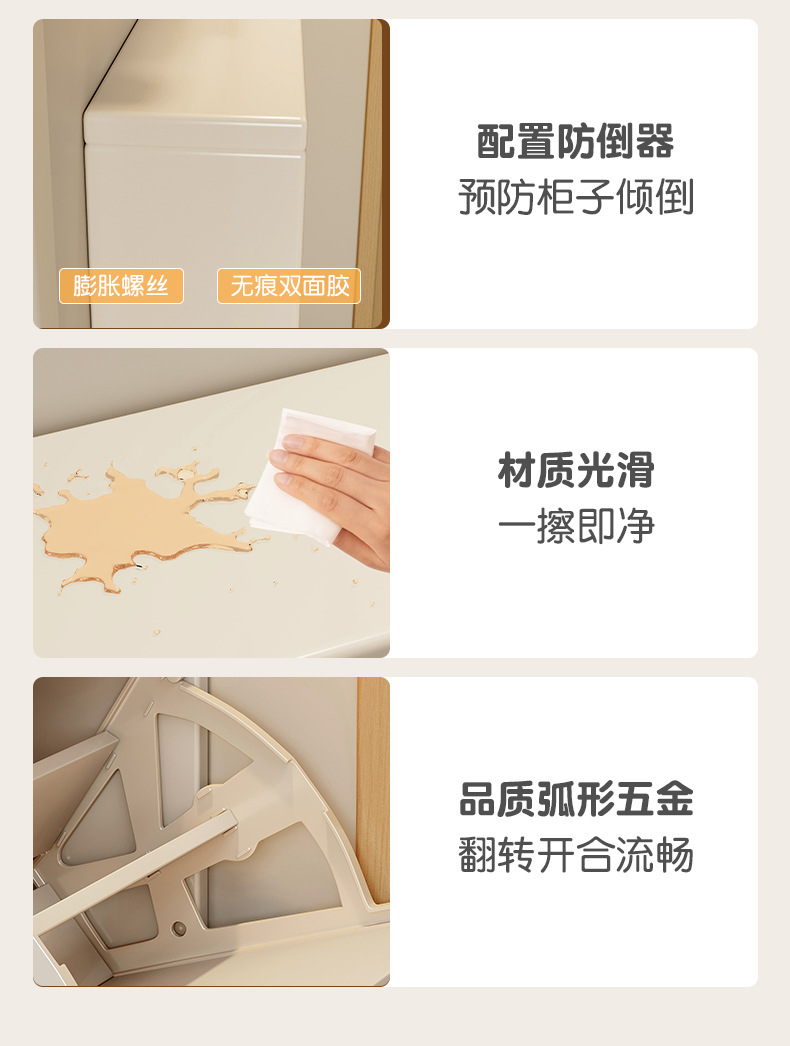 膨胀螺丝
无痕双面胶

配置防倒器
预防柜子倾倒

材质光滑
一擦即净

品质弧形五金
翻转开合流畅