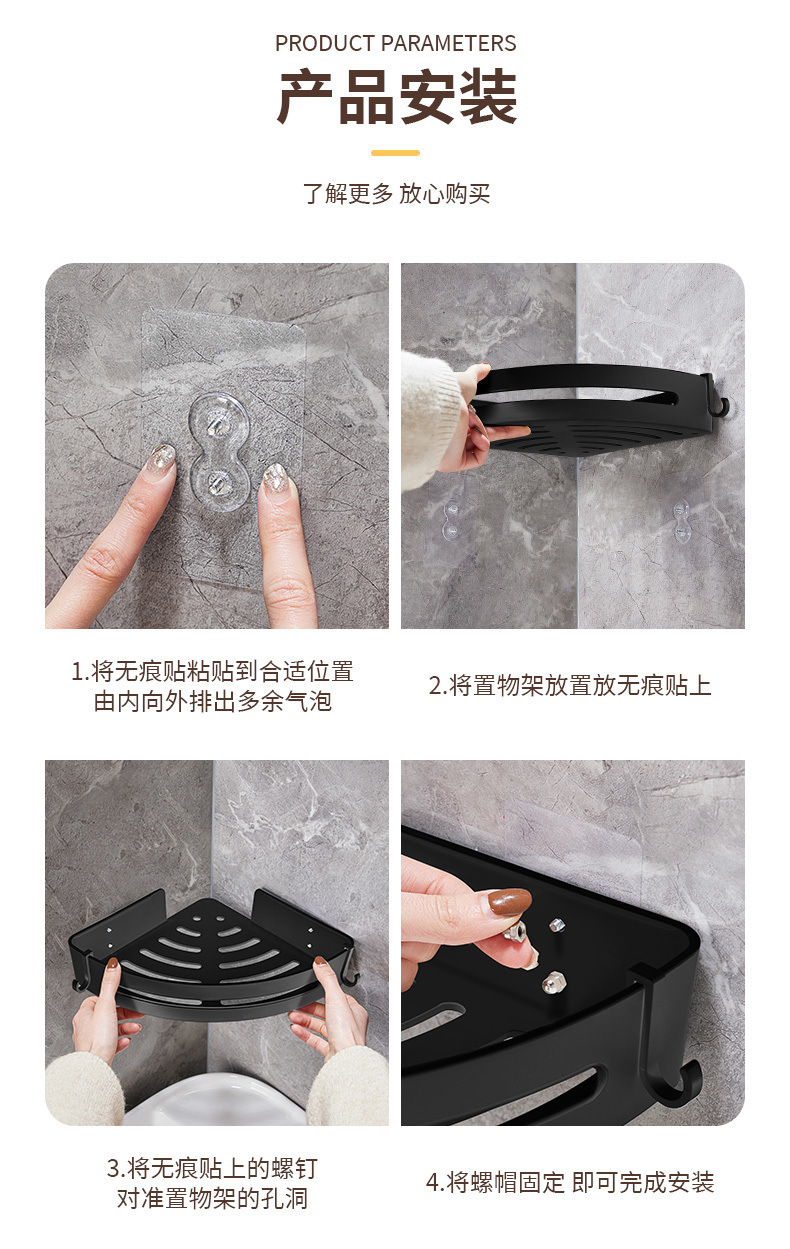 PRODUCT PARAMETERS

产品安装

了解更多 放心购买

1.将无痕贴粘贴到合适位置
由内向外排出多余气泡

2.将置物架放置放无痕贴上

3.将无痕贴上的螺钉
对准置物架的孔洞

4.将螺帽固定 即可完成安装