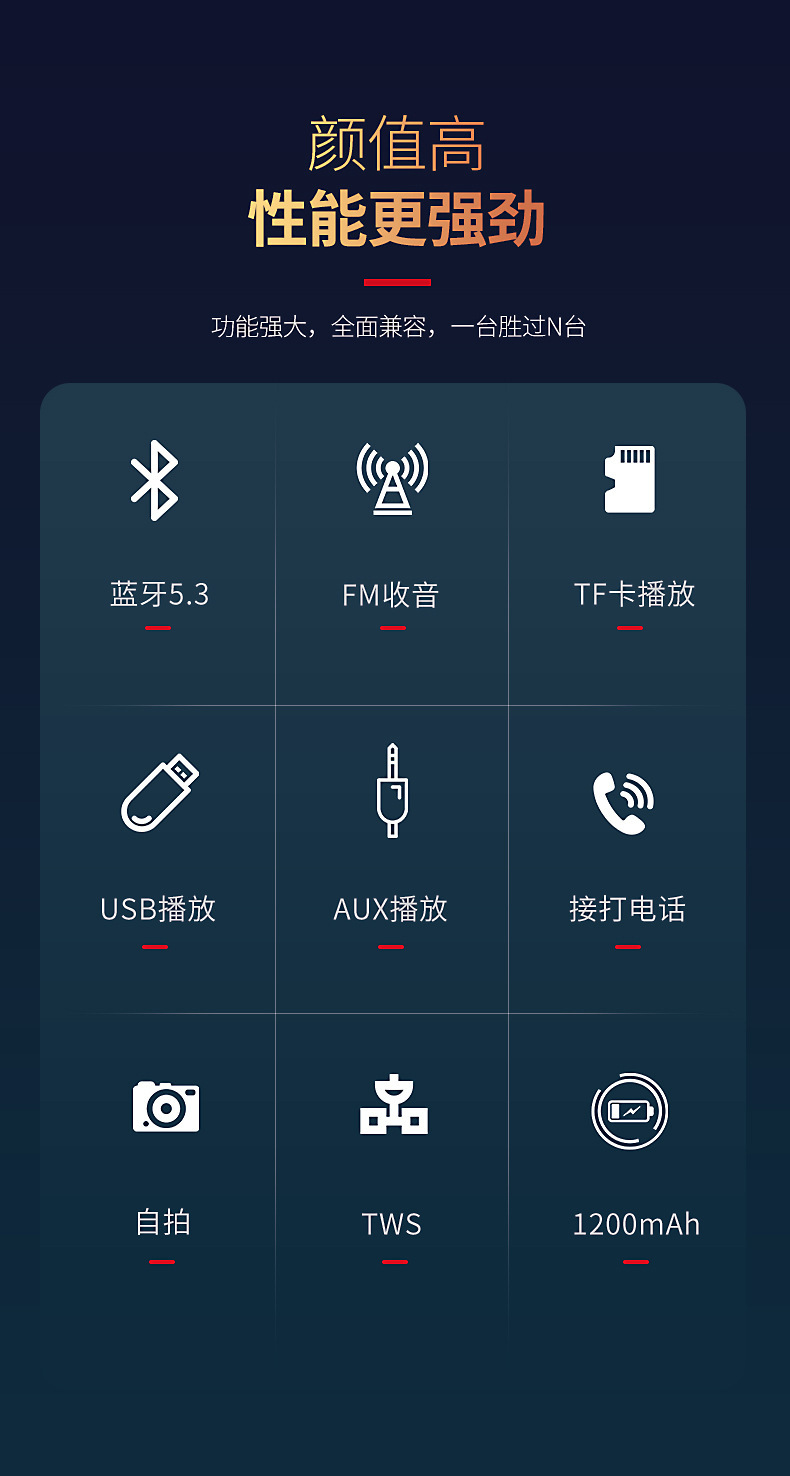 颜值高
性能更强劲

功能强大，全面兼容，一台胜过N台

蓝牙5.3

FM收音

TF卡播放

USB播放

AUX播放

接打电话

自拍

TWS

1200mAh