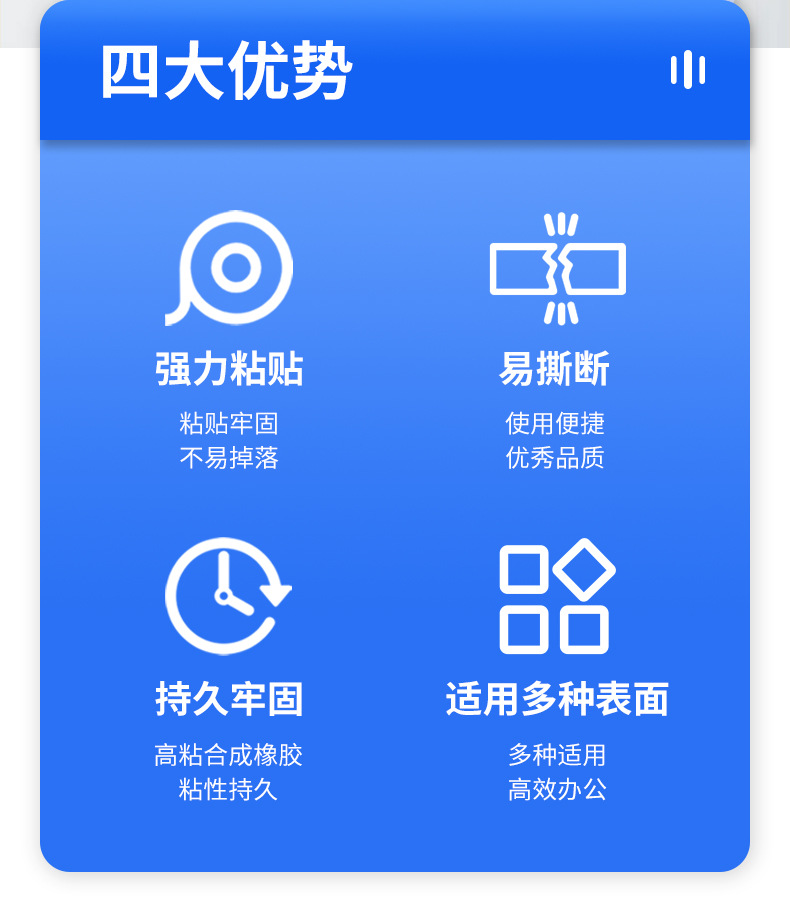 四大优势

强力粘贴

粘贴牢固
不易掉落

易撕断

使用便捷
优秀品质

持久牢固

高粘合成橡胶
粘性持久

适用多种表面

多种适用
高效办公